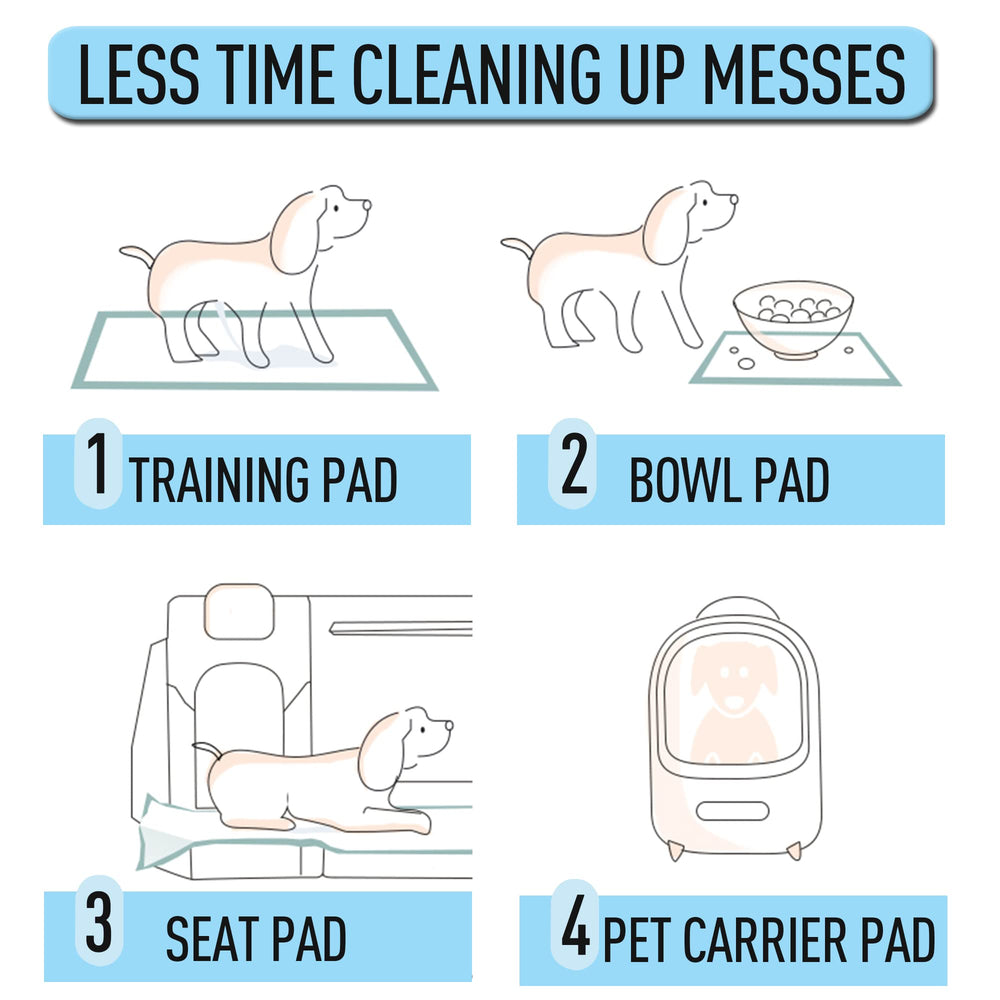 LESS TIME CLEANING UP MESSES

1 TRAINING PAD

2 BOWL PAD

3 SEAT PAD

4 PET CARRIER PAD