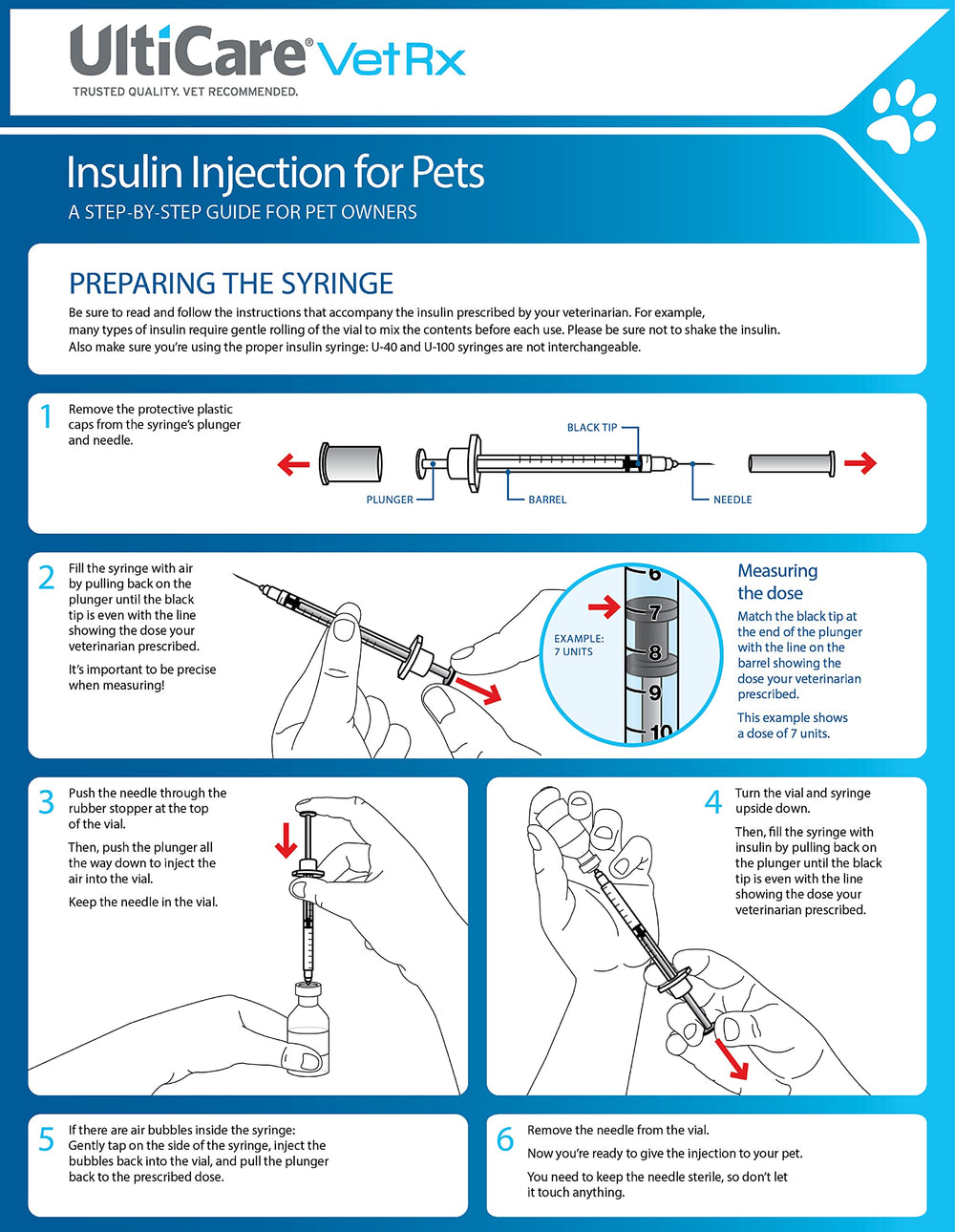 UltiCare® VetRx
TRUSTED QUALITY. VET RECOMMENDED.

Insulin Injection for Pets
A STEP-BY-STEP GUIDE FOR PET OWNERS

PREPARING THE SYRINGE
Be sure to read and follow the instructions that accompany the insulin prescribed by your veterinarian. For example, many types of insulin require gentle rolling of the vial to mix the contents before each use. Please be sure not to shake the insulin. Also make sure you're using the proper insulin syringe: U-40 and U-100 syringes are not interchangeable.

1 Remove the protective plastic caps from the syringe's plunger and needle.

BLACK TIP
PLUNGER
BARREL
NEEDLE

2 Fill the syringe with air by pulling back on the plunger until the black tip is even with the line showing the dose your veterinarian prescribed.

It's important to be precise when measuring!

EXAMPLE: 7 UNITS
6
7
8
9
10

Measuring the dose
Match the black tip at the end of the plunger with the line on the barrel showing the dose your veterinarian prescribed.

This example shows a dose of 7 units.

3 Push the needle through the rubber stopper at the top of the vial.

Then, push the plunger all the way down to inject the air into the vial.

Keep the needle in the vial.

4 Turn the vial and syringe upside down.

Then, fill the syringe with insulin by pulling back on the plunger until the black tip is even with the line showing the dose your veterinarian prescribed.

5 If there are air bubbles inside the syringe: Gently tap on the side of the syringe, inject the bubbles back into the vial, and pull the plunger back to the prescribed dose.

6 Remove the needle from the vial.

Now you're ready to give the injection to your pet.

You need to keep the needle sterile, so don't let it touch anything.