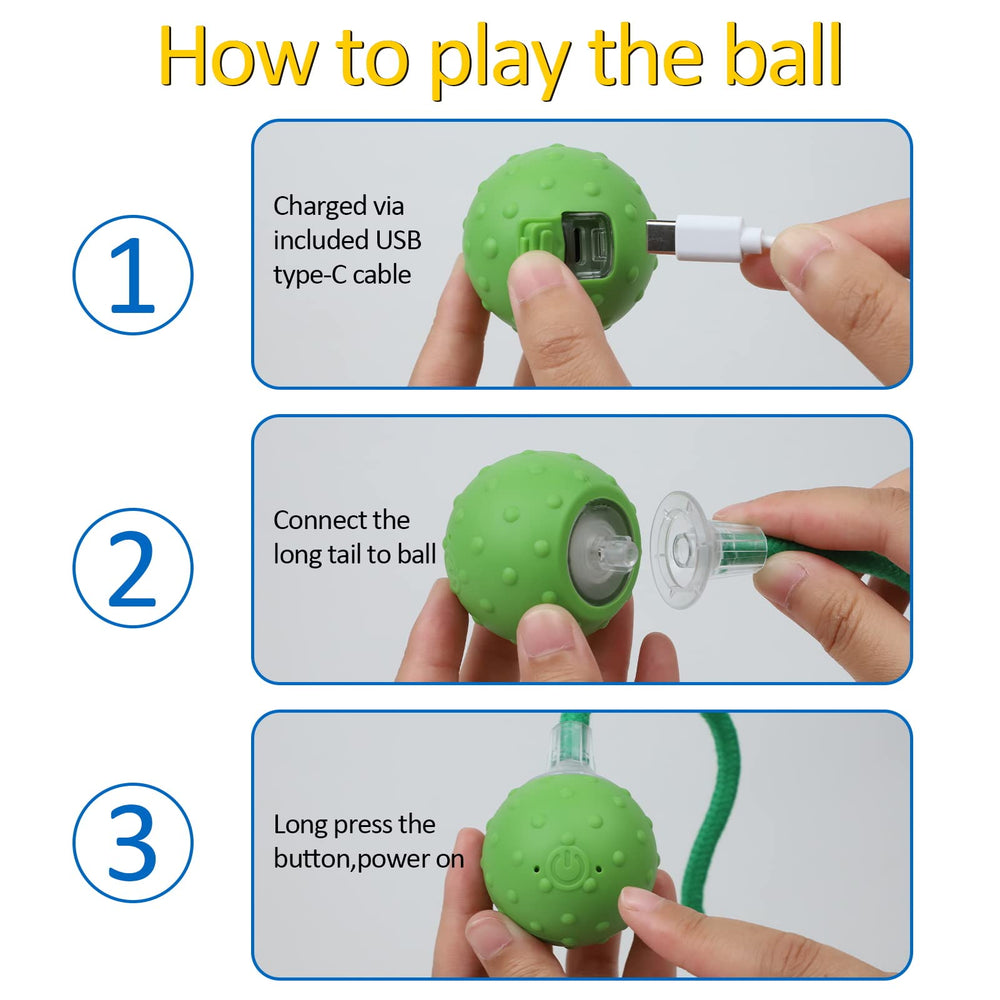 How to play the ball

1

Charged via included USB type-C cable

2

Connect the long tail to ball

3

Long press the button,power on