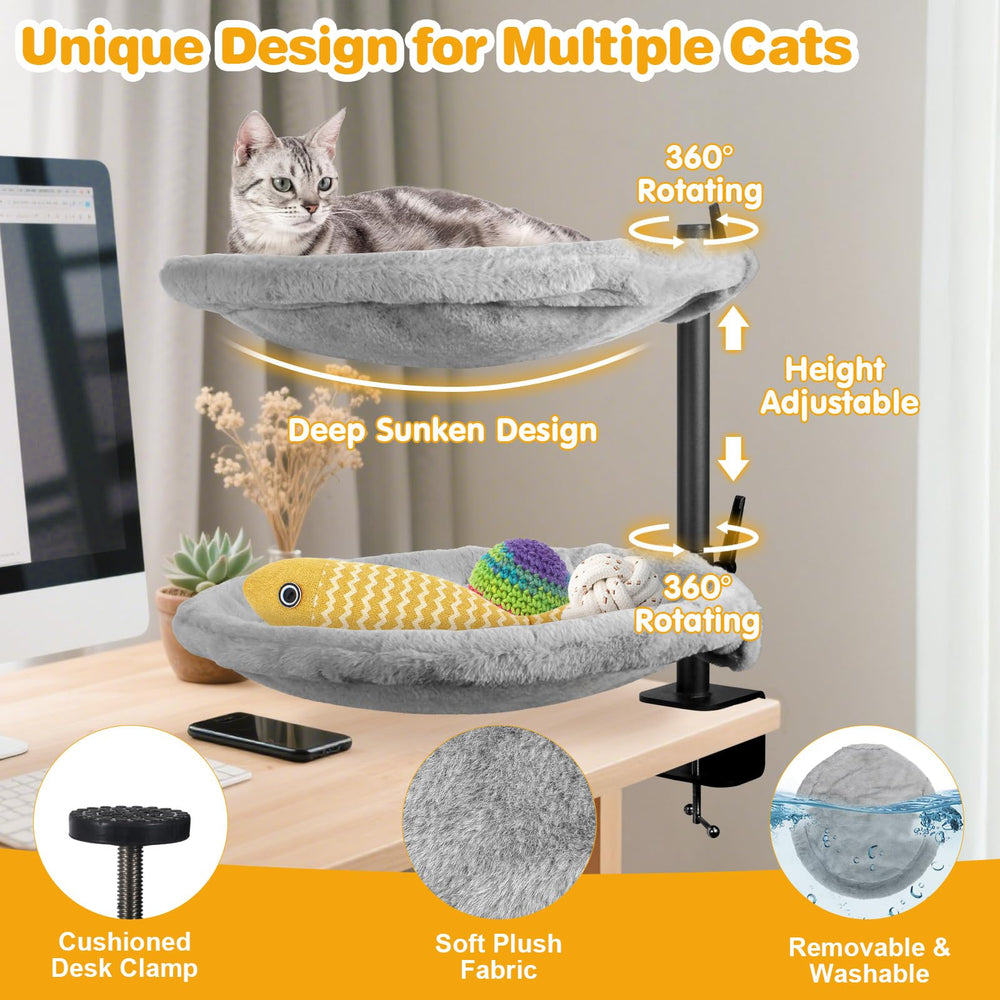 Unique Design for Multiple Cats

360° Rotating

Height Adjustable

Deep Sunken Design

360° Rotating

Cushioned Desk Clamp

Soft Plush Fabric

Removable & Washable