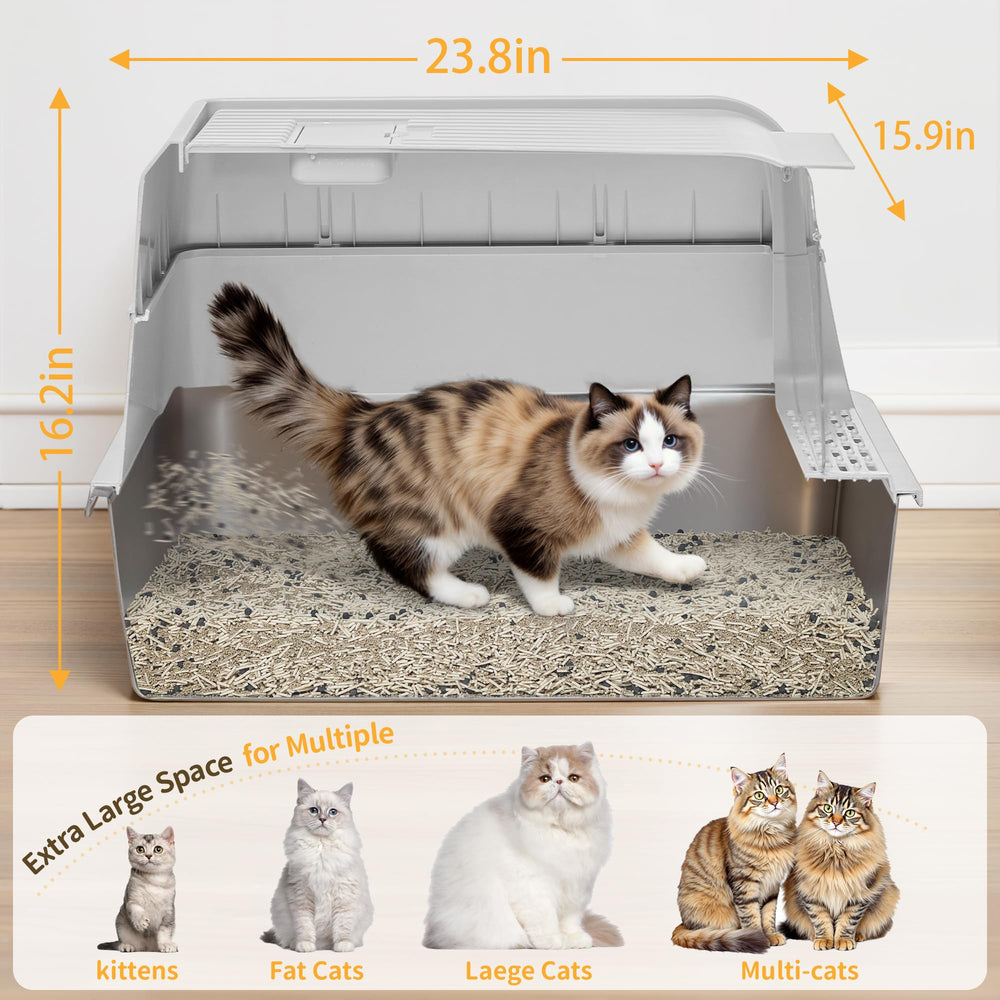 23.8in

15.9in

16.2in

Extra Large Space for Multiple

kittens

Fat Cats

Laege Cats

Multi-cats