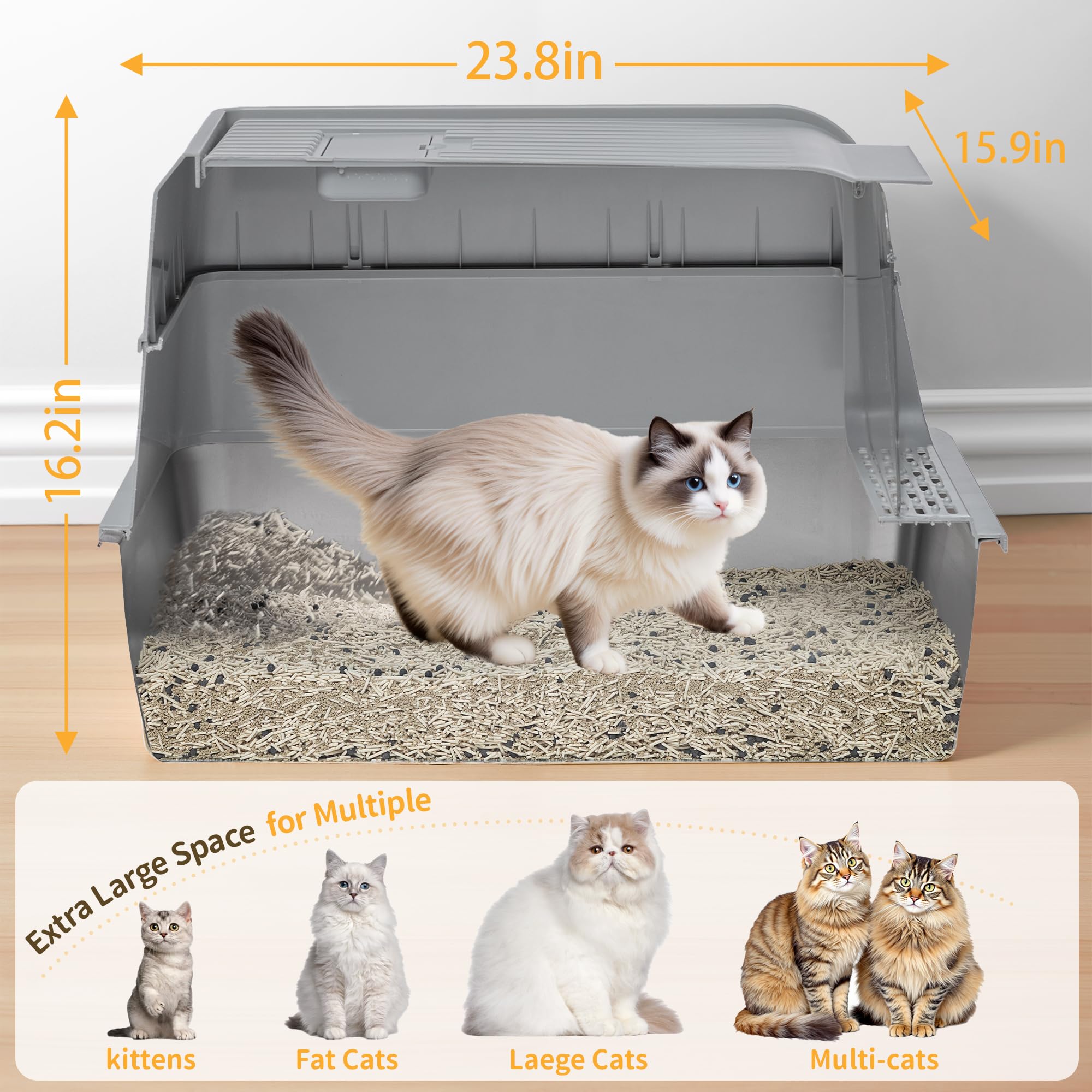 23.8in

15.9in

16.2in

Extra Large Space for Multiple

kittens

Fat Cats

Laege Cats

Multi-cats