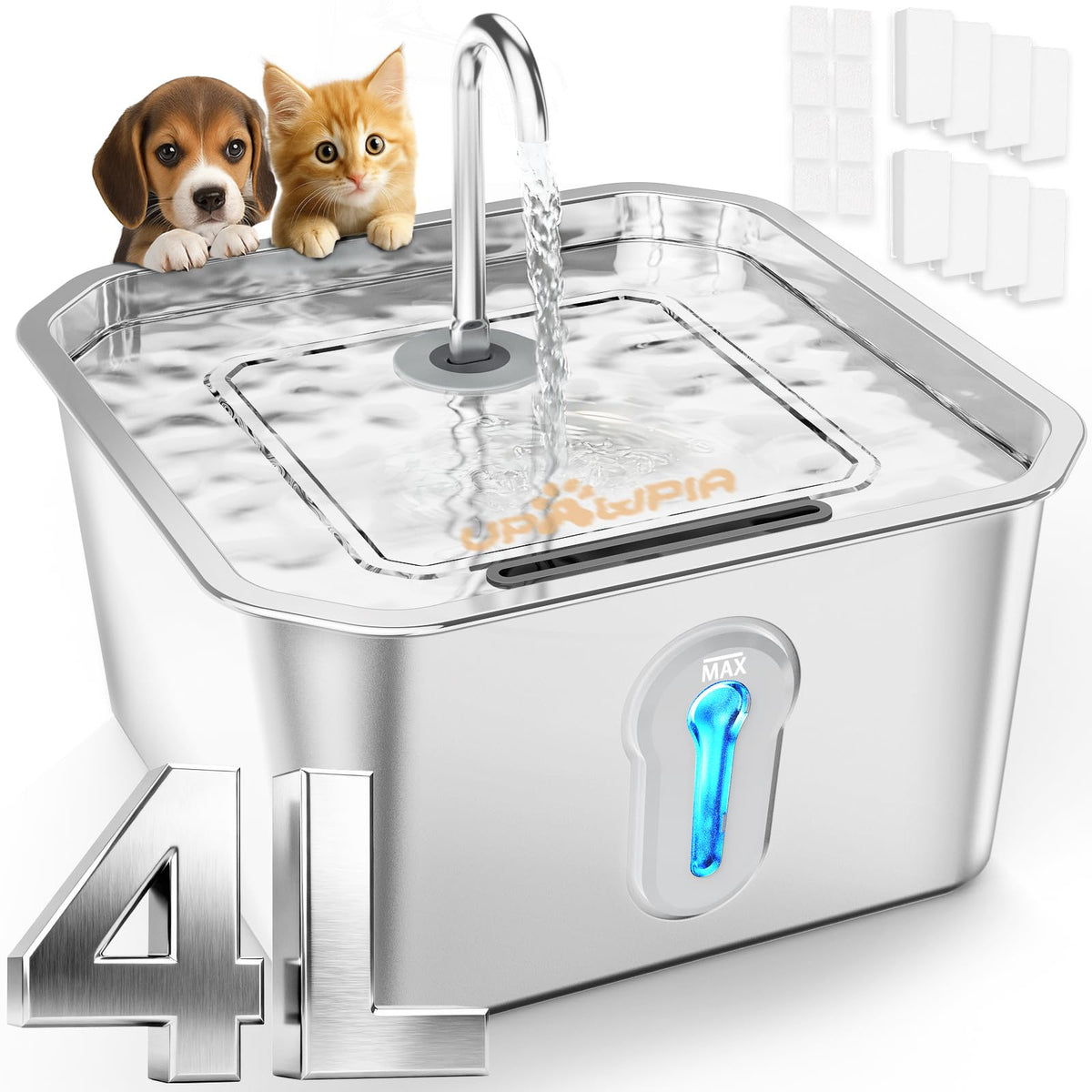 UPAWPIA

MAX

4L