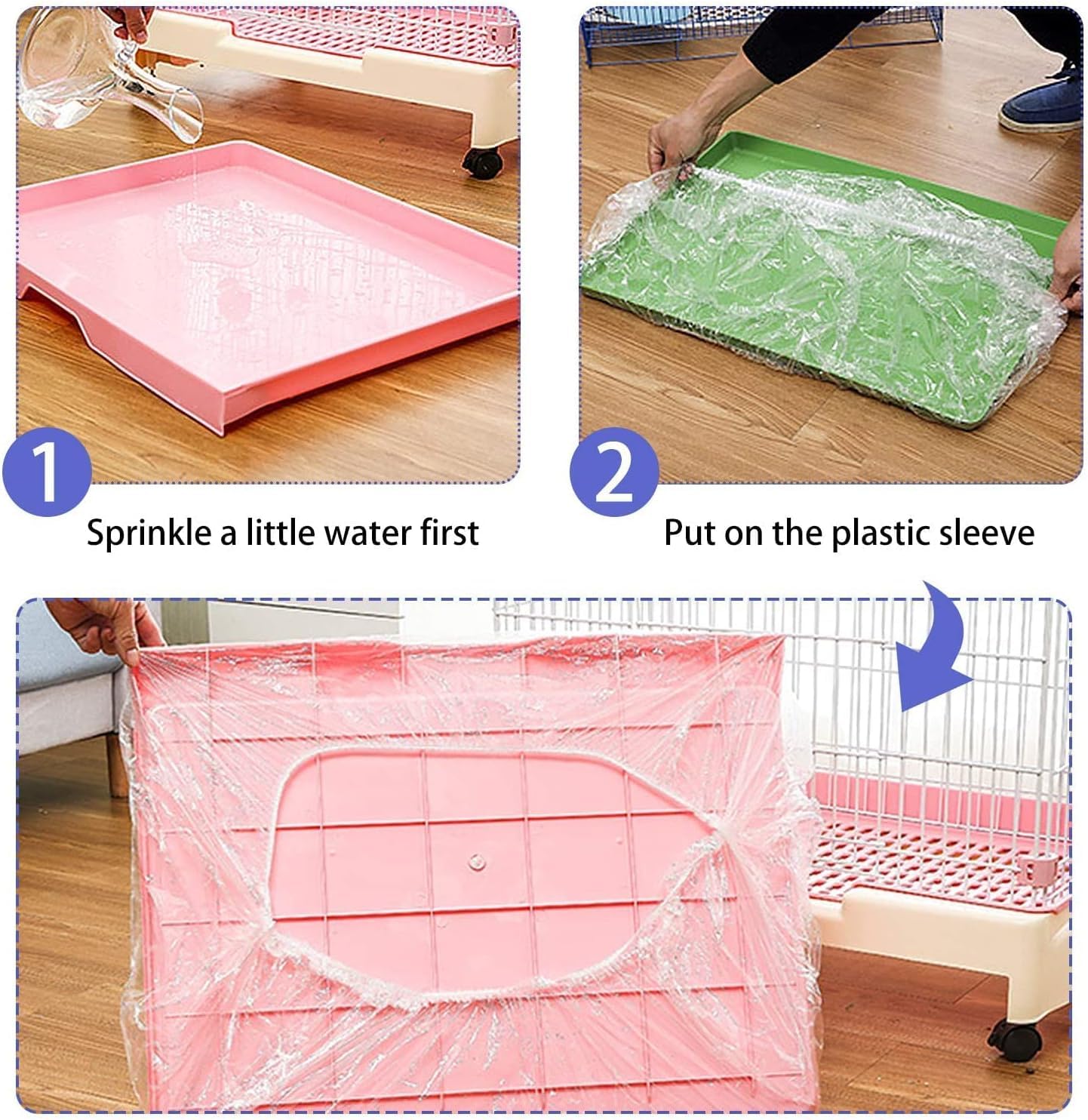 1

Sprinkle a little water first

2

Put on the plastic sleeve