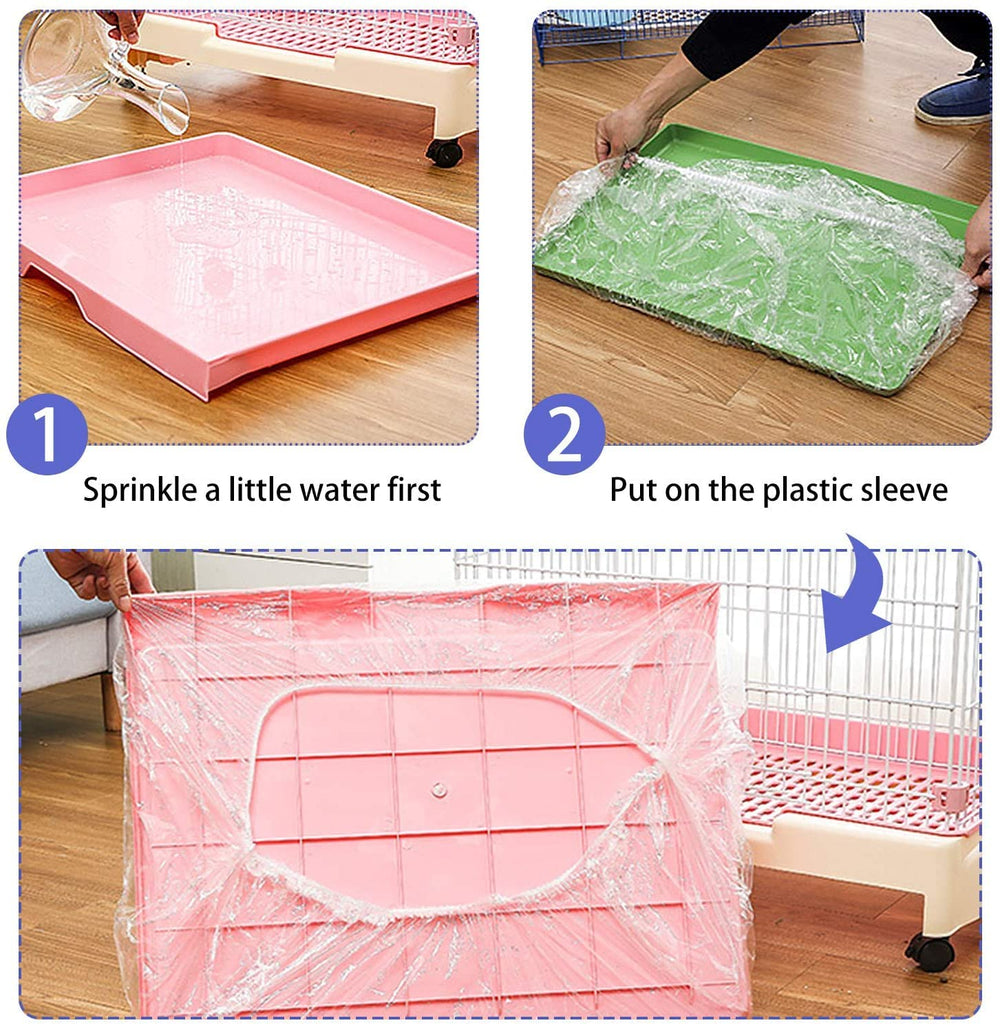 1

Sprinkle a little water first

2

Put on the plastic sleeve