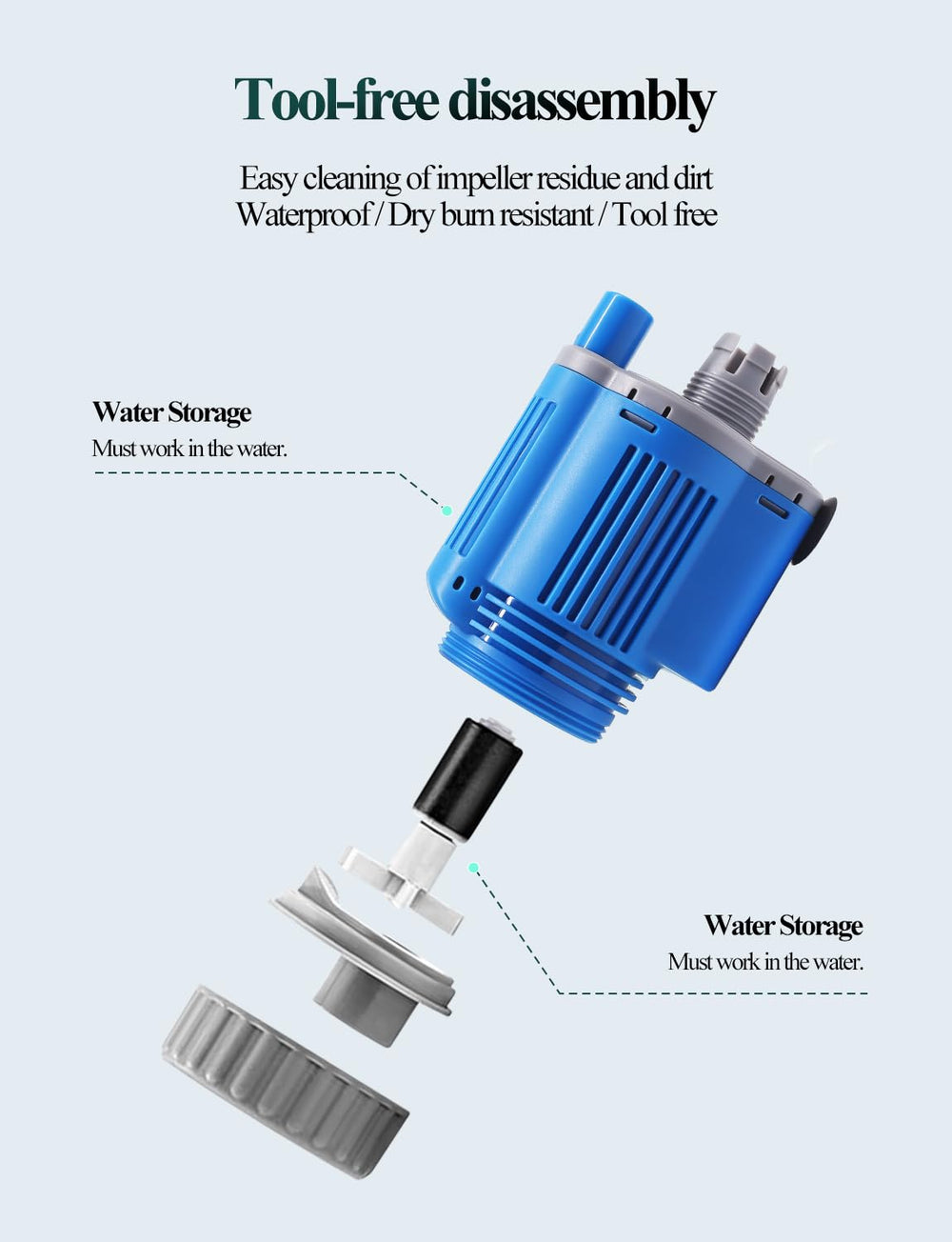 Tool-free disassembly

Easy cleaning of impeller residue and dirt
Waterproof / Dry burn resistant / Tool free

Water Storage
Must work in the water.

Water Storage
Must work in the water.