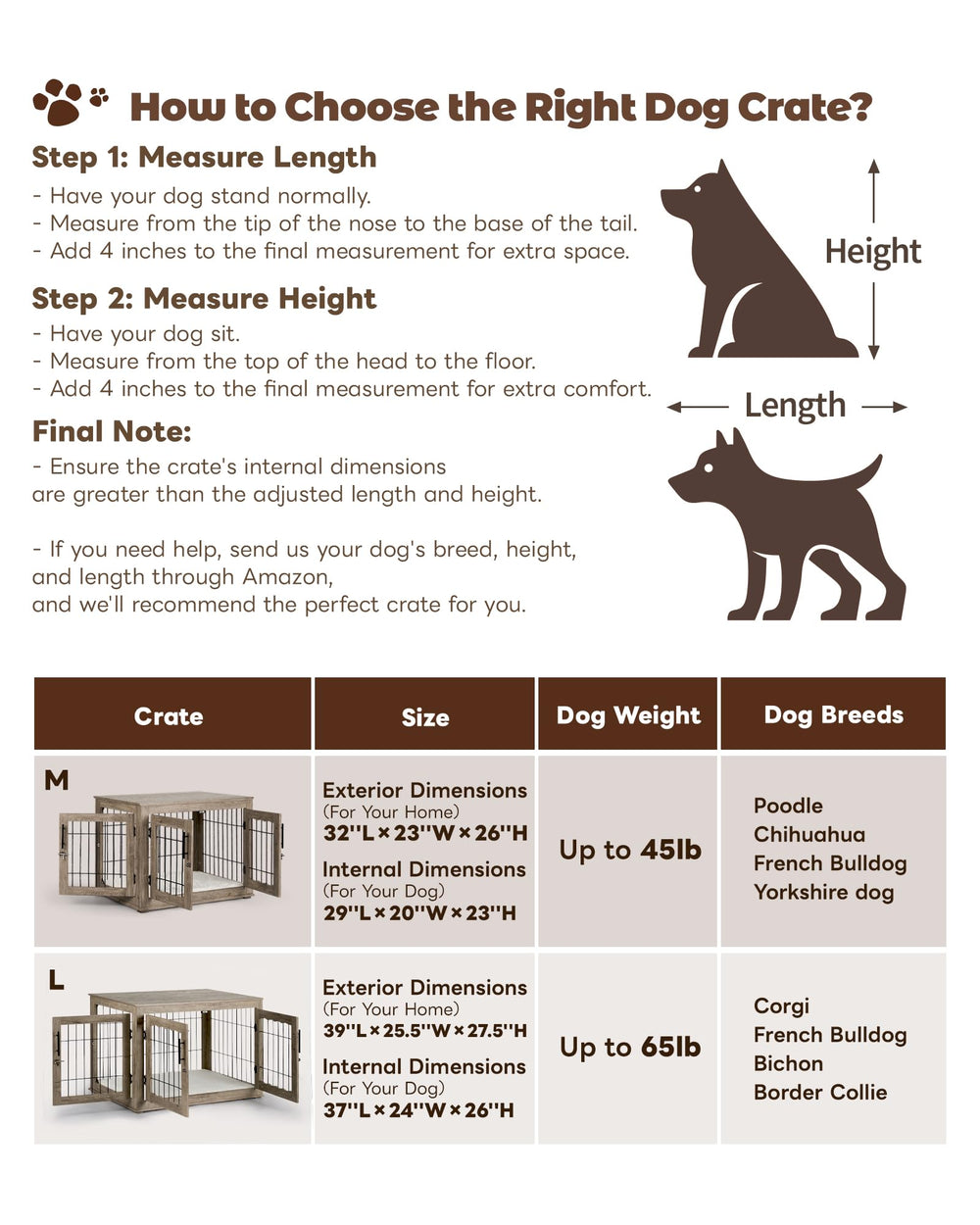 How to Choose the Right Dog Crate?

Step 1: Measure Length

- Have your dog stand normally.
- Measure from the tip of the nose to the base of the tail.
- Add 4 inches to the final measurement for extra space.

Step 2: Measure Height

- Have your dog sit.
- Measure from the top of the head to the floor.
- Add 4 inches to the final measurement for extra comfort.

Final Note:

- Ensure the crate's internal dimensions are greater than the adjusted length and height.

- If you need help, send us your dog's breed, height, and length through Amazon, and we'll recommend the perfect crate for you.

Height

Length

| Crate | Size | Dog Weight | Dog Breeds |
|---|---|---|---|
| M | Exterior Dimensions (For Your Home) 32''L × 23''W × 26''H Internal Dimensions (For Your Dog) 29''L × 20''W × 23''H | Up to 45lb | Poodle Chihuahua French Bulldog Yorkshire dog |
| L | Exterior Dimensions (For Your Home) 39''L × 25.5''W × 27.5''H Internal Dimensions (For Your Dog) 37''L × 24''W × 26''H | Up to 65lb | Corgi French Bulldog Bichon Border Collie |