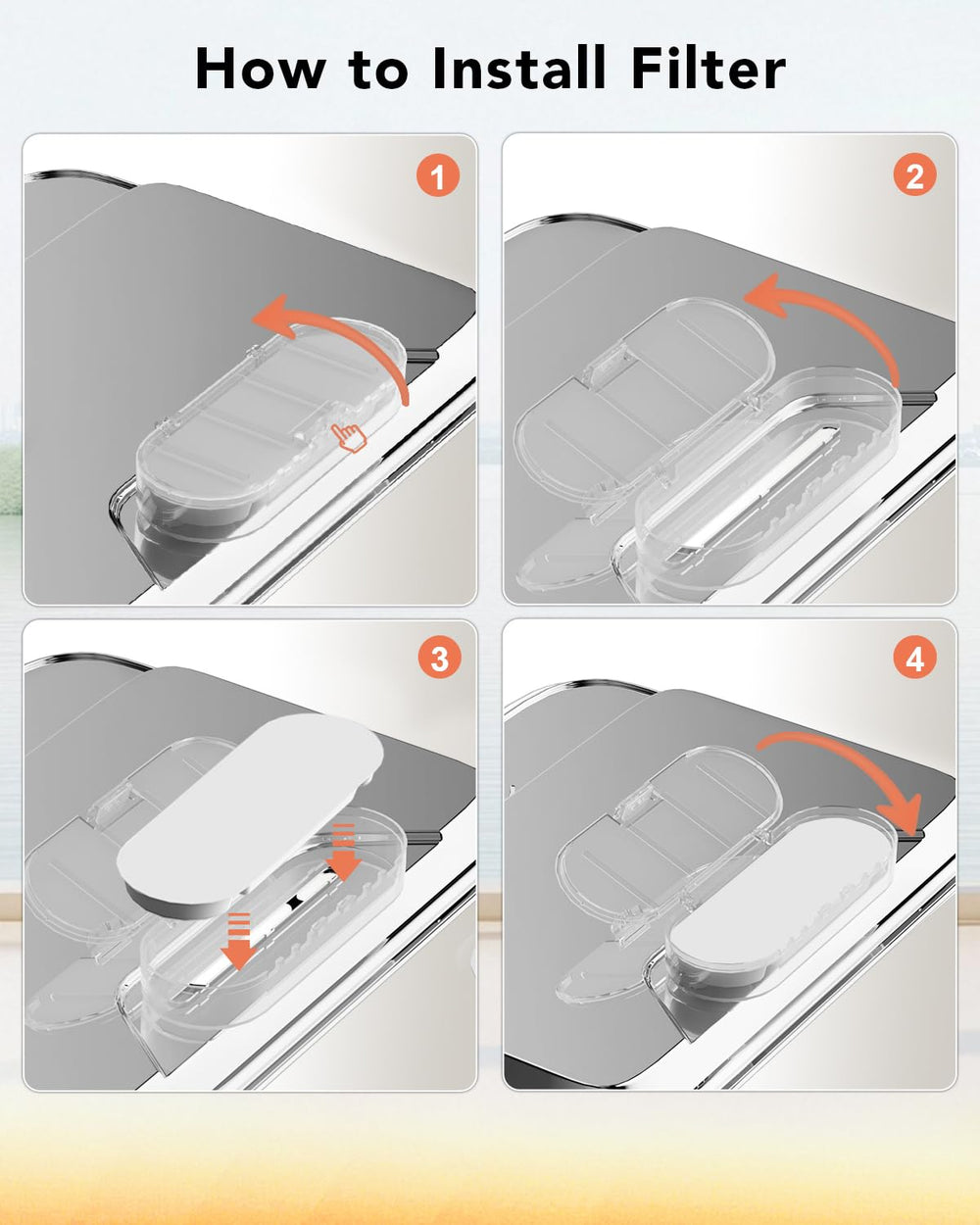 How to Install Filter

1

2

3

4