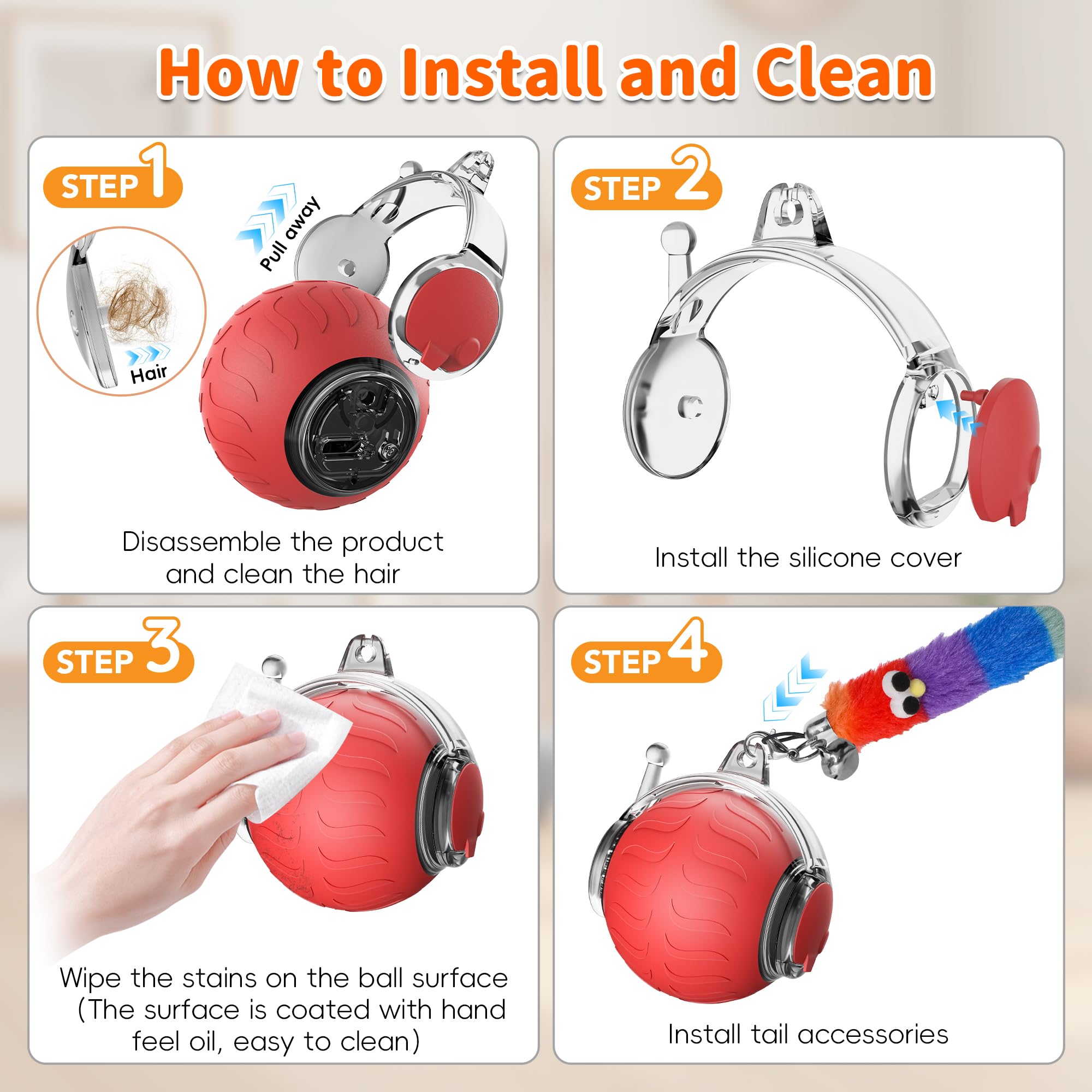 How to Install and Clean

STEP 1

Pull away

Hair

Disassemble the product and clean the hair

STEP 2

Install the silicone cover

STEP 3

Wipe the stains on the ball surface (The surface is coated with hand feel oil, easy to clean)

STEP 4

Install tail accessories