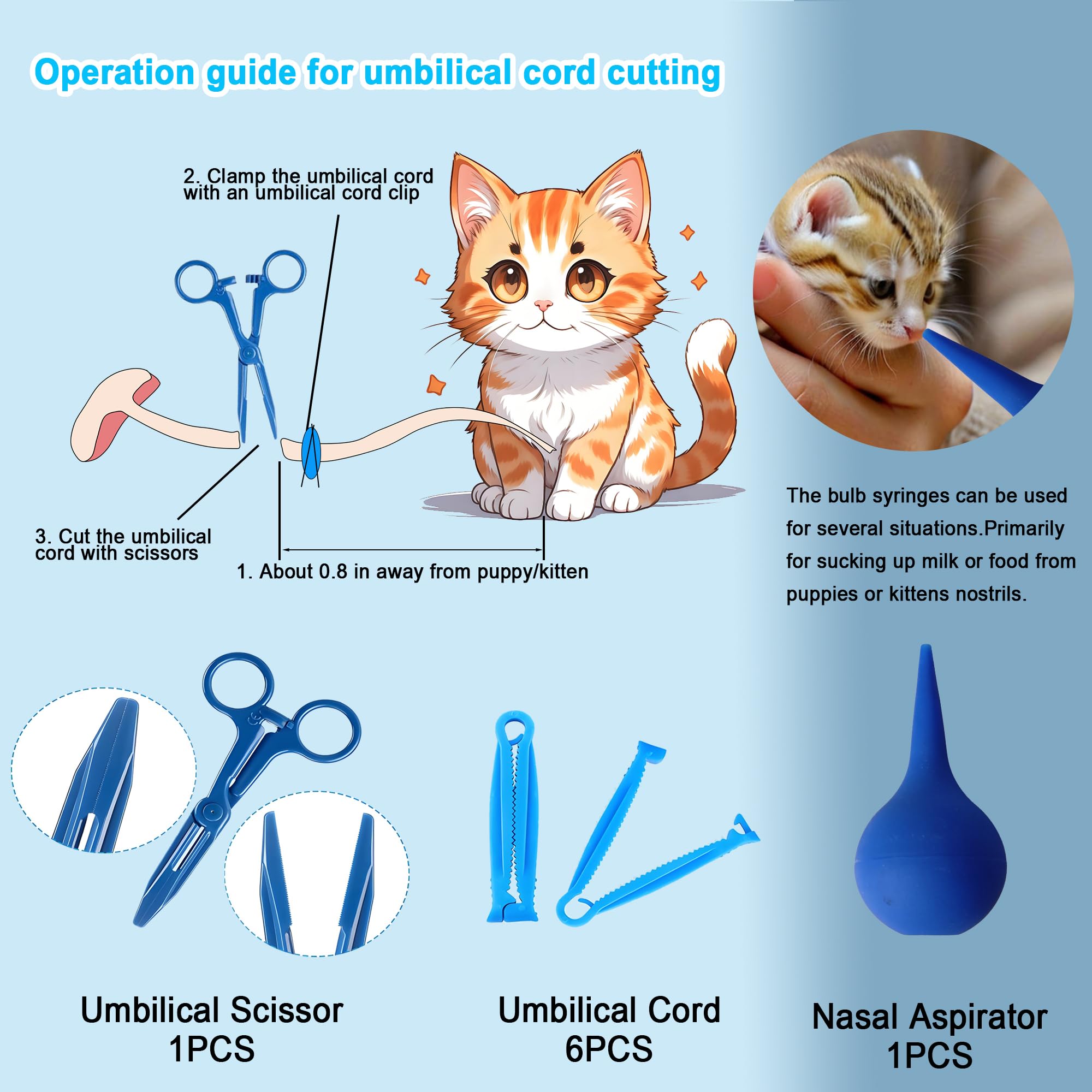 Operation guide for umbilical cord cutting

2. Clamp the umbilical cord with an umbilical cord clip

3. Cut the umbilical cord with scissors

1. About 0.8 in away from puppy/kitten

The bulb syringes can be used for several situations.Primarily for sucking up milk or food from puppies or kittens nostrils.

Umbilical Scissor
1PCS

Umbilical Cord
6PCS

Nasal Aspirator
1PCS