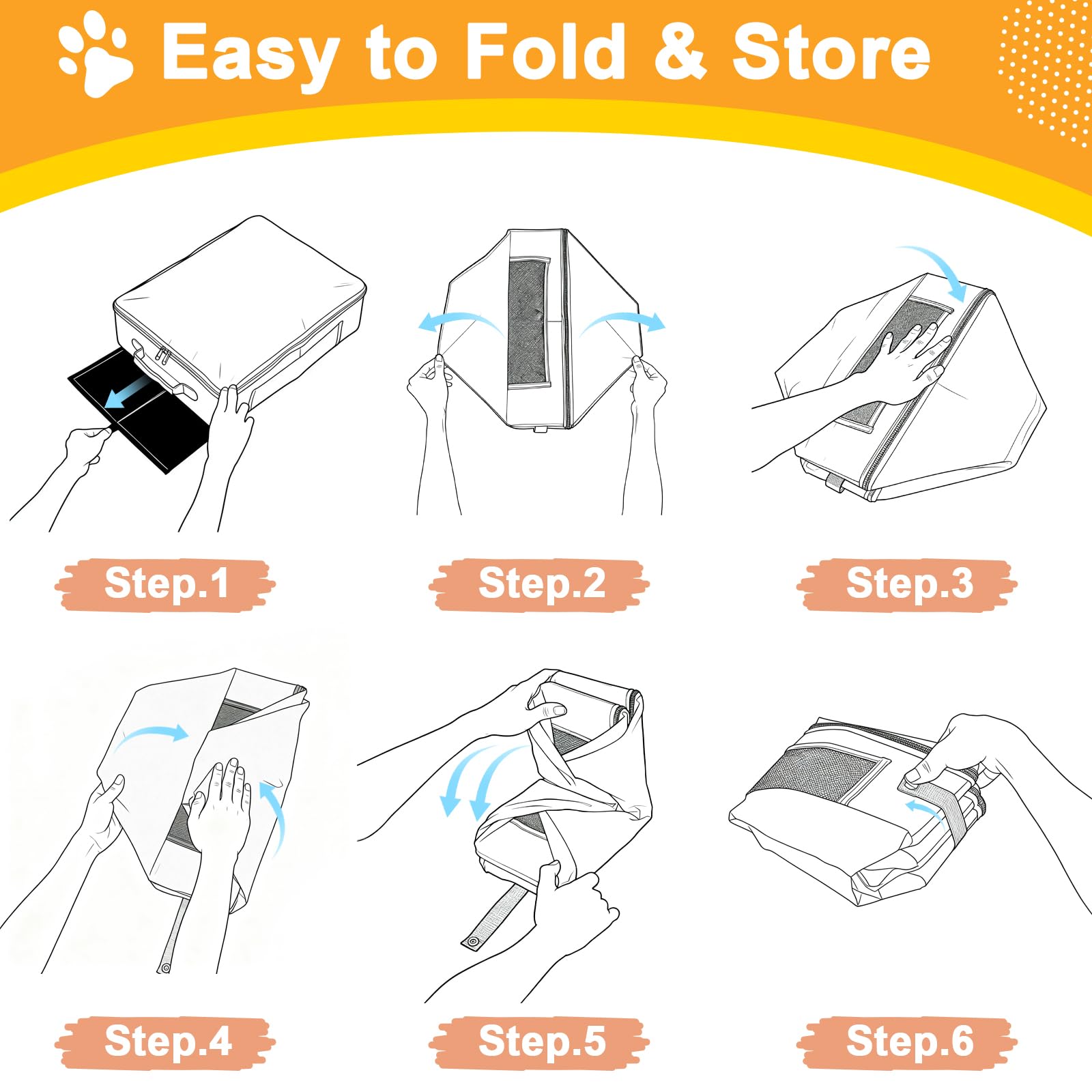 Easy to Fold & Store

Step.1

Step.2

Step.3

Step.4

Step.5

Step.6