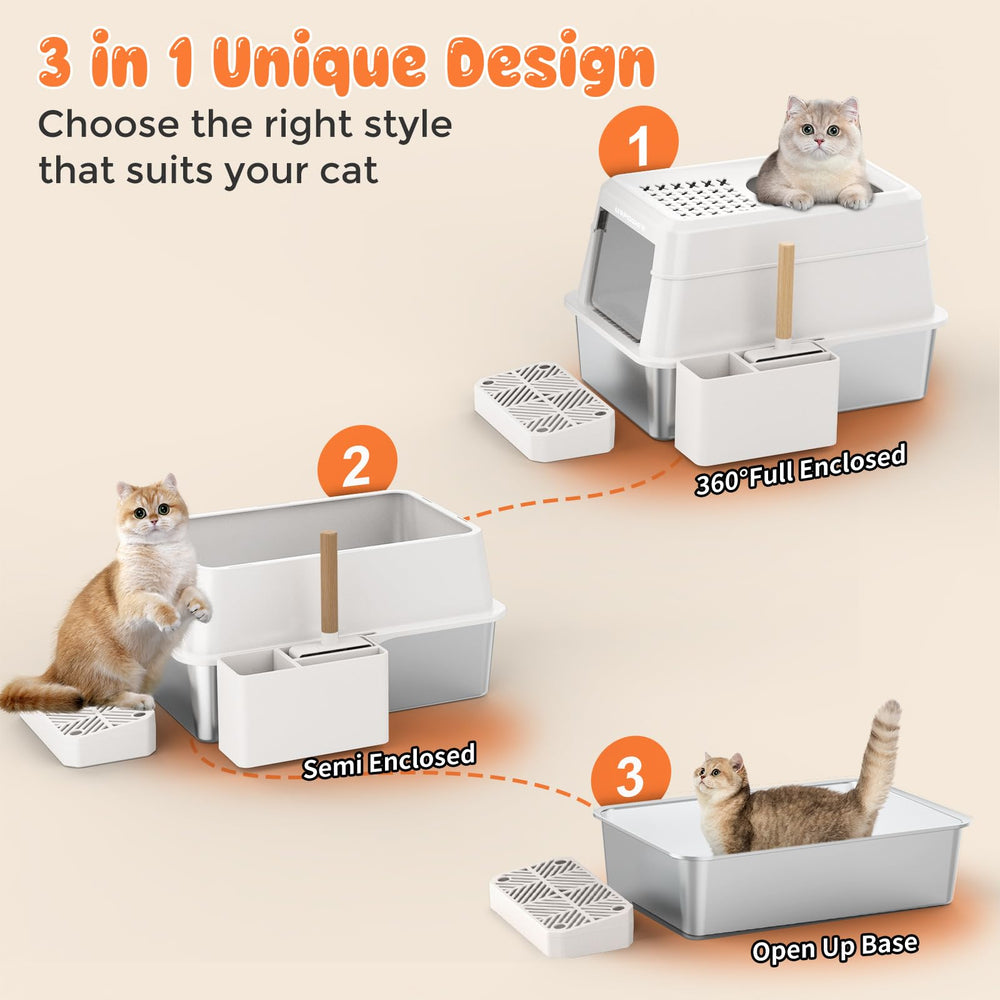 3 in 1 Unique Design

Choose the right style that suits your cat

1

360°Full Enclosed

2

Semi Enclosed

3

Open Up Base