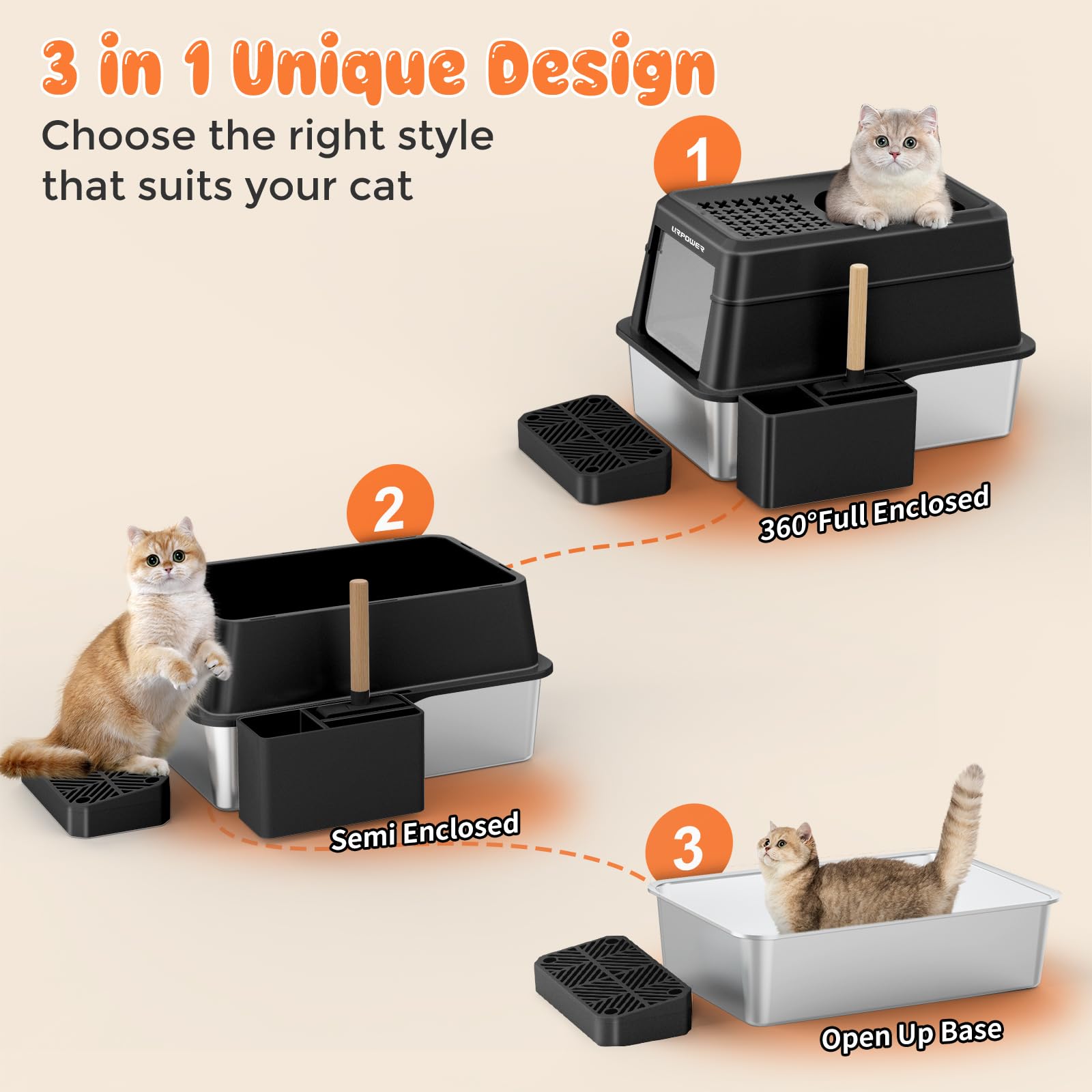 3 in 1 Unique Design

Choose the right style that suits your cat

1

URPOWER

360°Full Enclosed

2

Semi Enclosed

3

Open Up Base