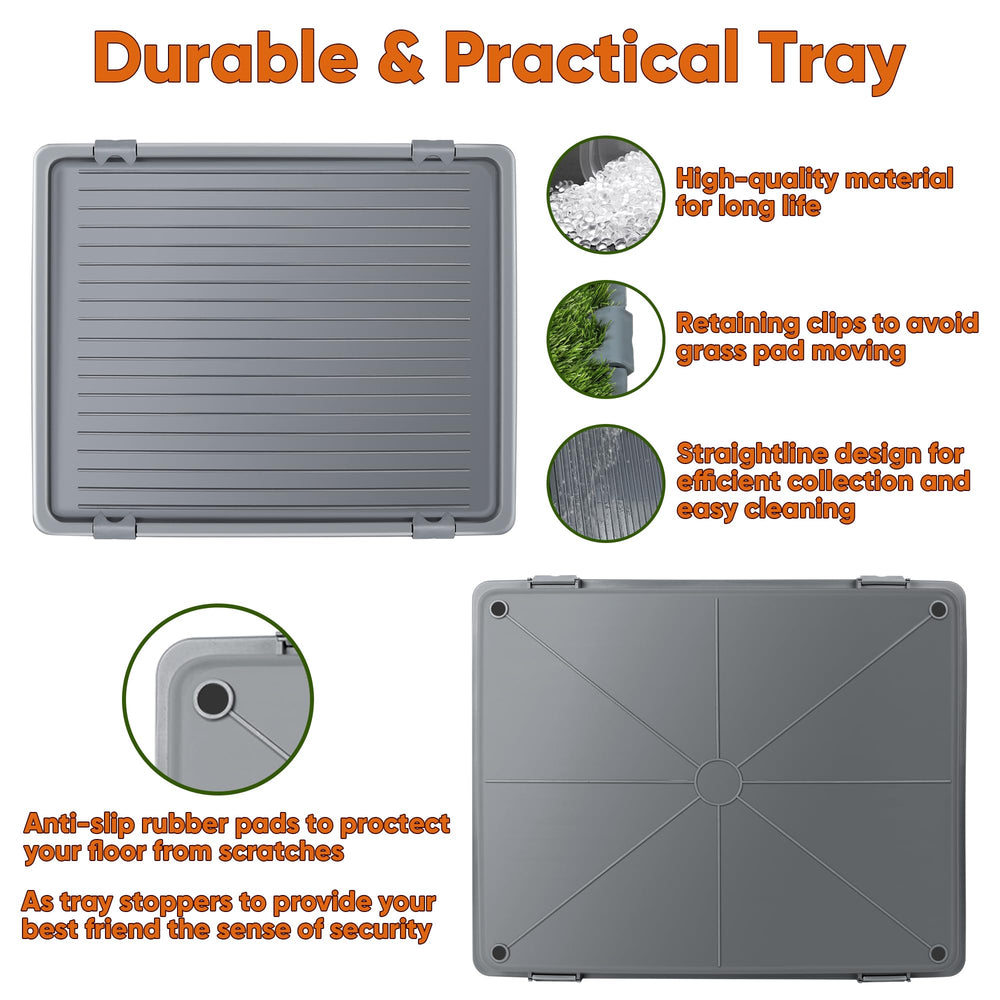 Durable & Practical Tray

High-quality material for long life

Retaining clips to avoid grass pad moving

Straightline design for efficient collection and easy cleaning

Anti-slip rubber pads to proctect your floor from scratches

As tray stoppers to provide your best friend the sense of security