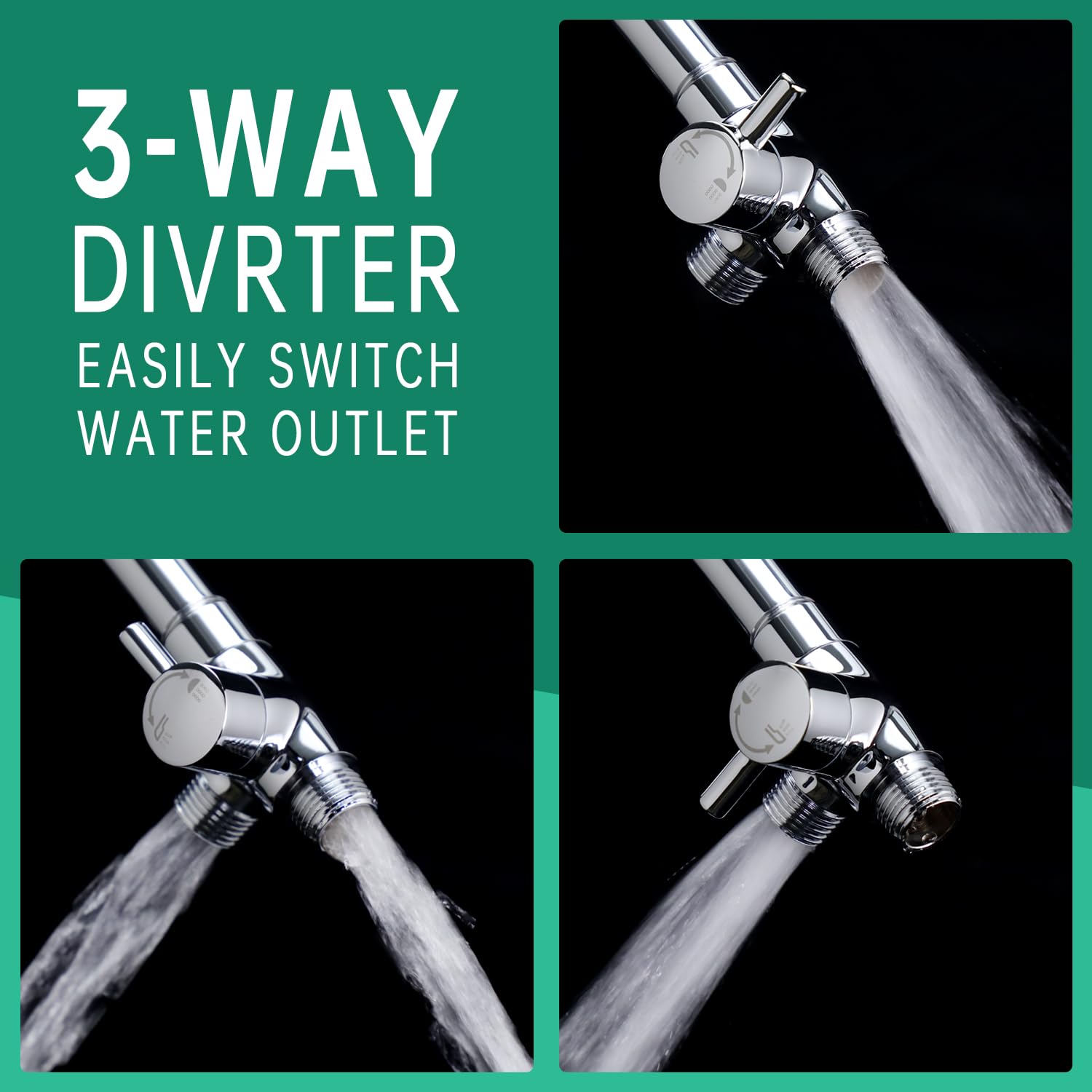 3-WAY
DIVRTER
EASILY SWITCH
WATER OUTLET