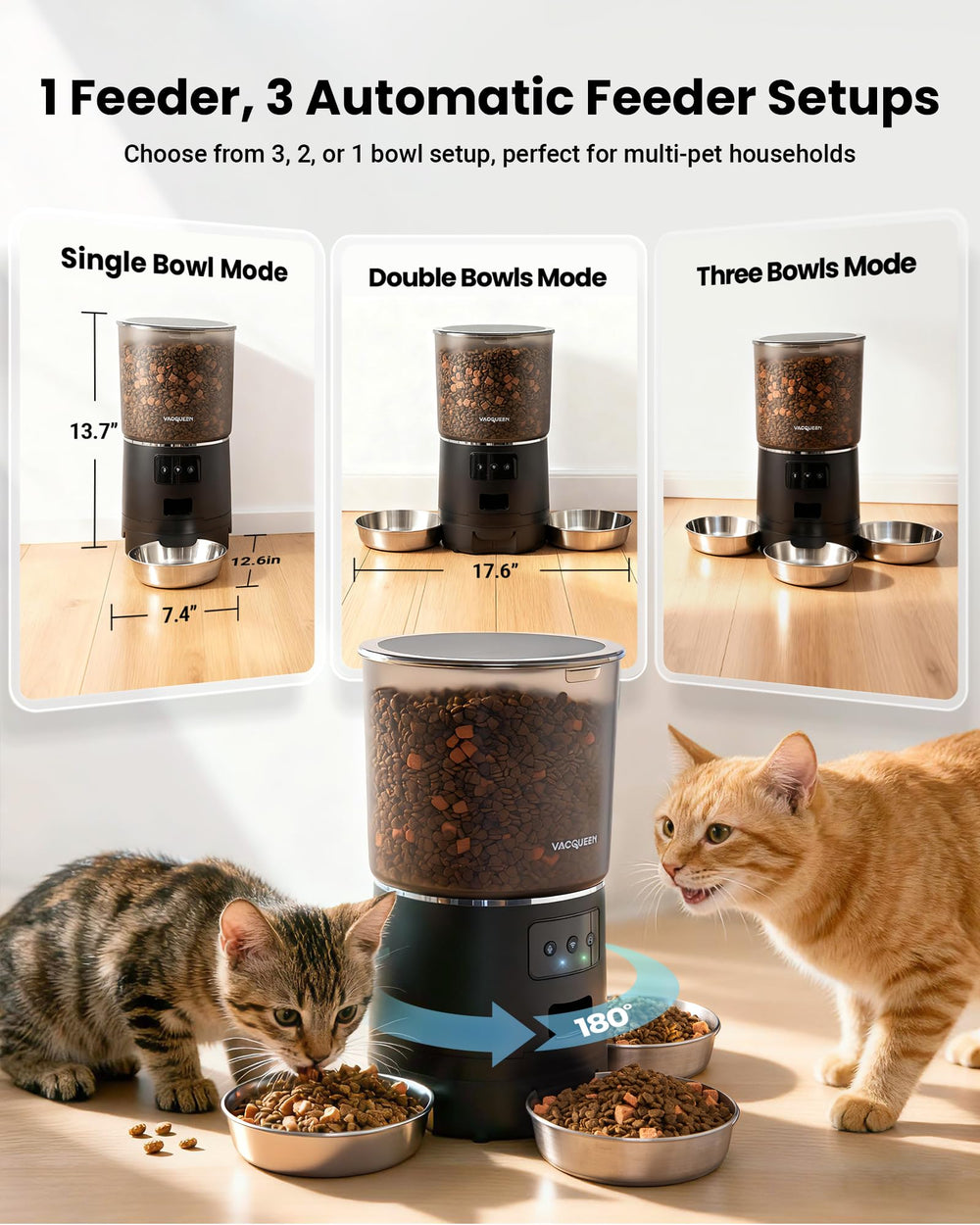 1 Feeder, 3 Automatic Feeder Setups

Choose from 3, 2, or 1 bowl setup, perfect for multi-pet households

Single Bowl Mode

VACQUEEN

13.7"

12.6in

7.4"

Double Bowls Mode

VACQUEEN

17.6"

Three Bowls Mode

VACQUEEN

VACQUEEN

180°