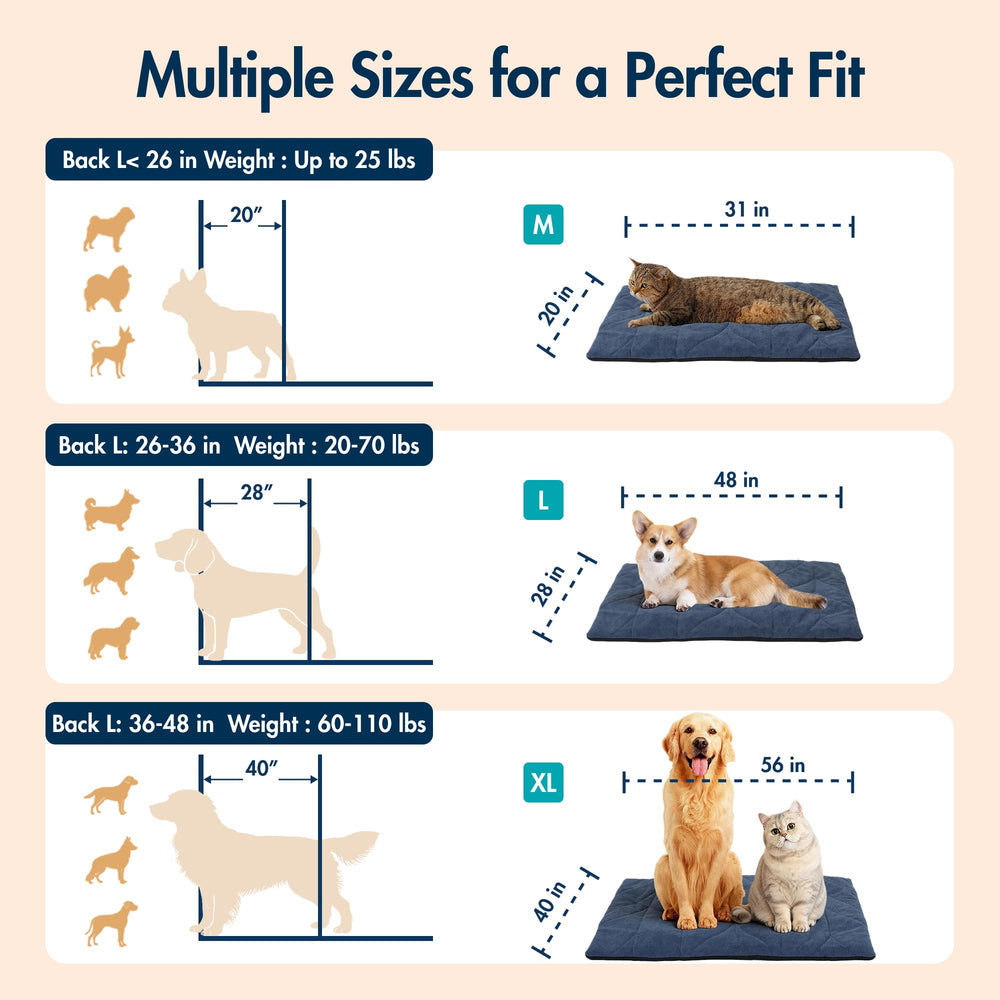 Multiple Sizes for a Perfect Fit

Back L< 26 in Weight : Up to 25 lbs

20"

M

31 in

20 in

Back L: 26-36 in Weight : 20-70 lbs

28"

L

48 in

28 in

Back L: 36-48 in Weight : 60-110 lbs

40"

XL

56 in

40 in