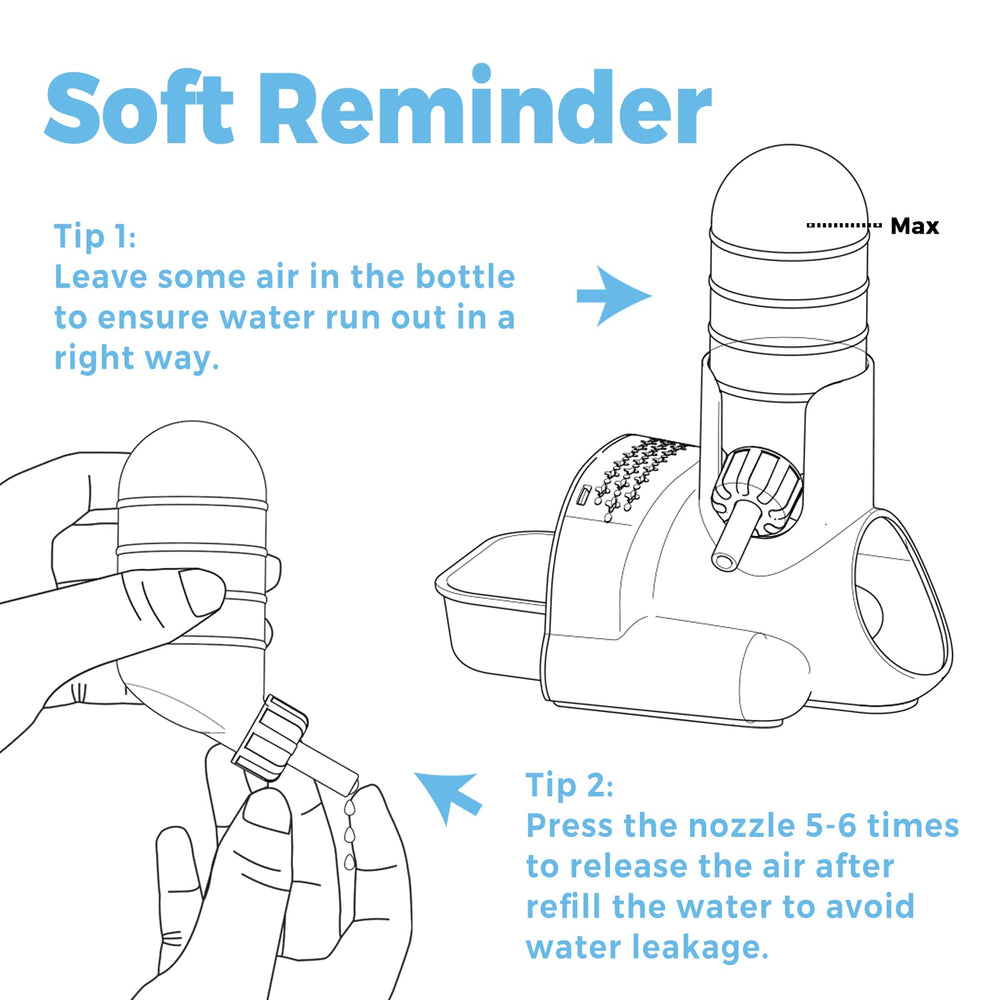 Soft Reminder

Tip 1:
Leave some air in the bottle to ensure water run out in a right way.

Max

Tip 2:
Press the nozzle 5-6 times to release the air after refill the water to avoid water leakage.