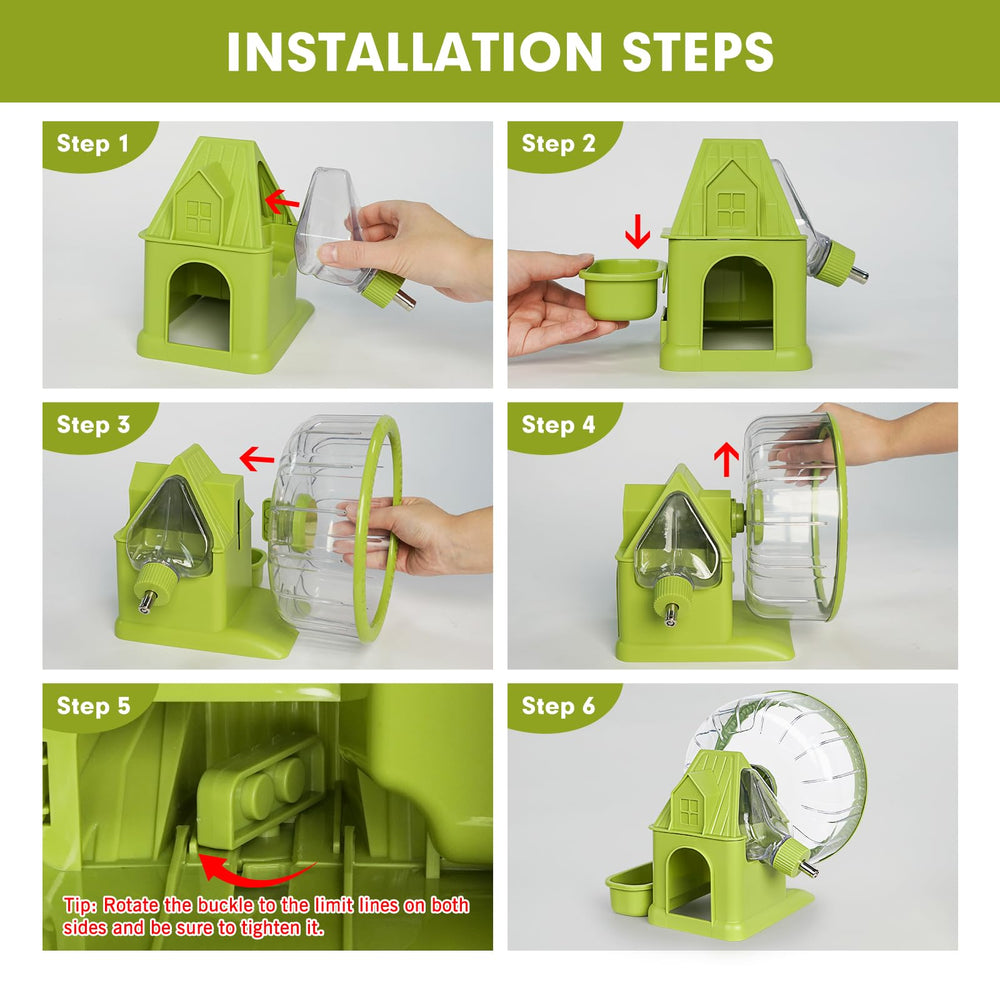 INSTALLATION STEPS

Step 1

Step 2

Step 3

Step 4

Step 5

Tip: Rotate the buckle to the limit lines on both sides and be sure to tighten it.

Step 6