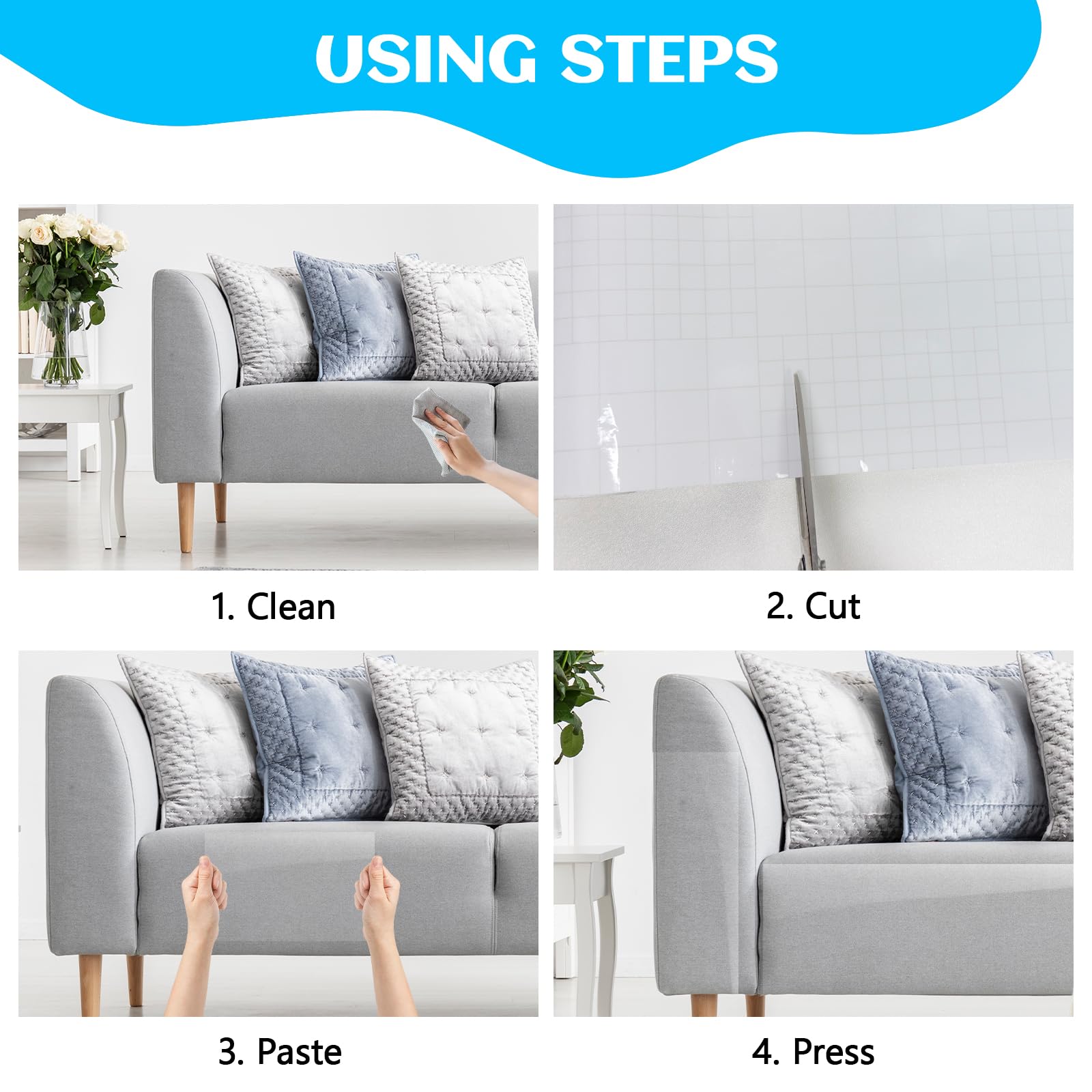 USING STEPS

1. Clean

2. Cut

3. Paste

4. Press