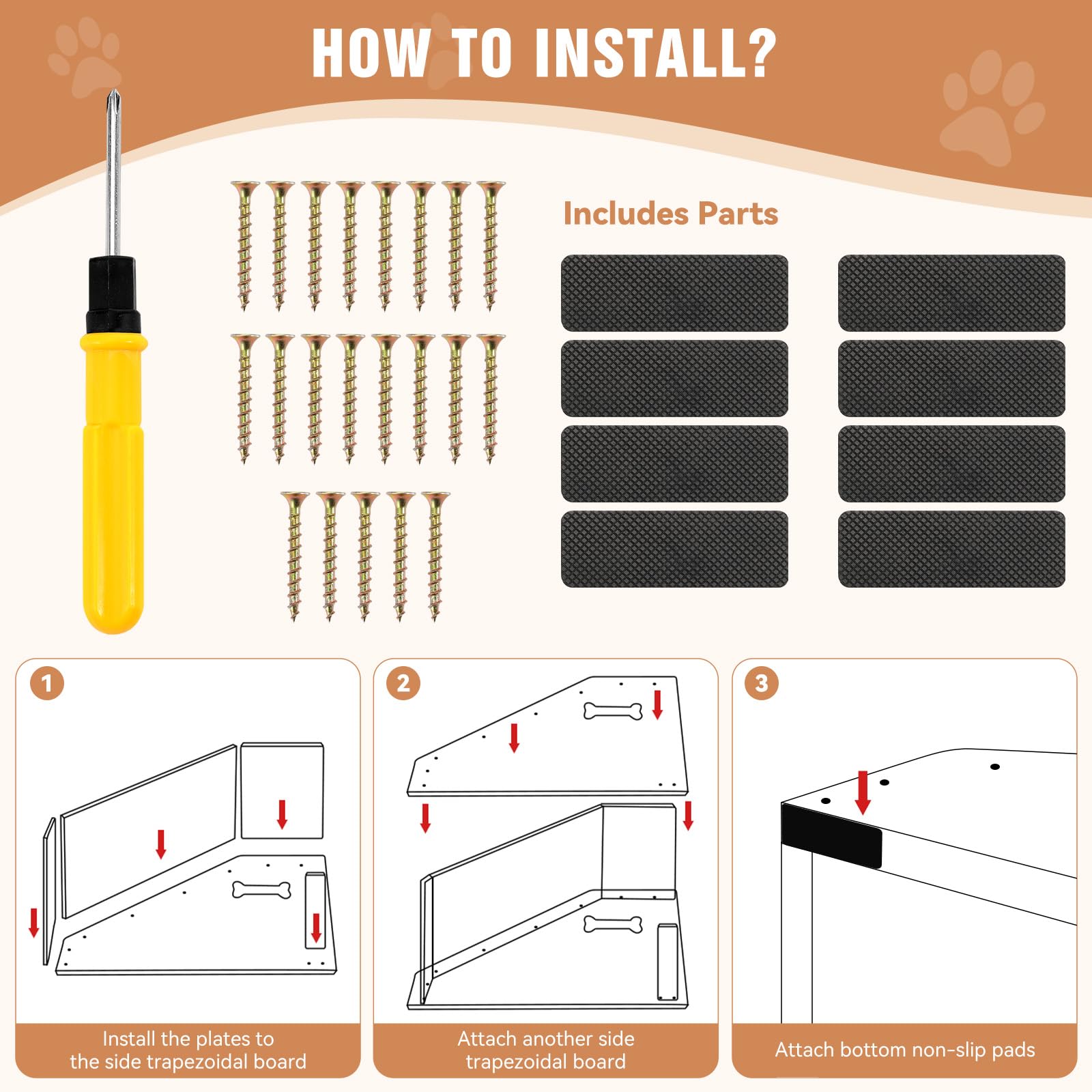 HOW TO INSTALL?

Includes Parts

1
Install the plates to the side trapezoidal board

2
Attach another side trapezoidal board

3
Attach bottom non-slip pads