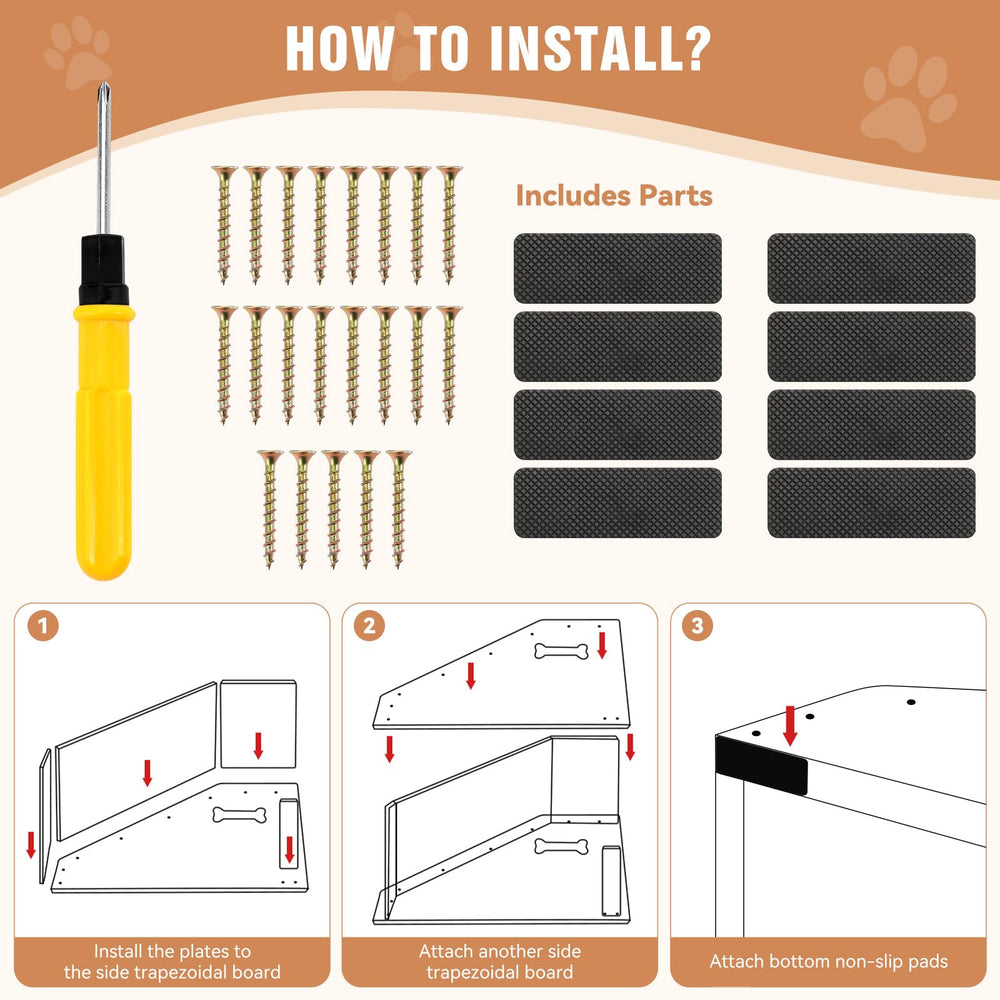 HOW TO INSTALL?

Includes Parts

1

Install the plates to the side trapezoidal board

2

Attach another side trapezoidal board

3

Attach bottom non-slip pads