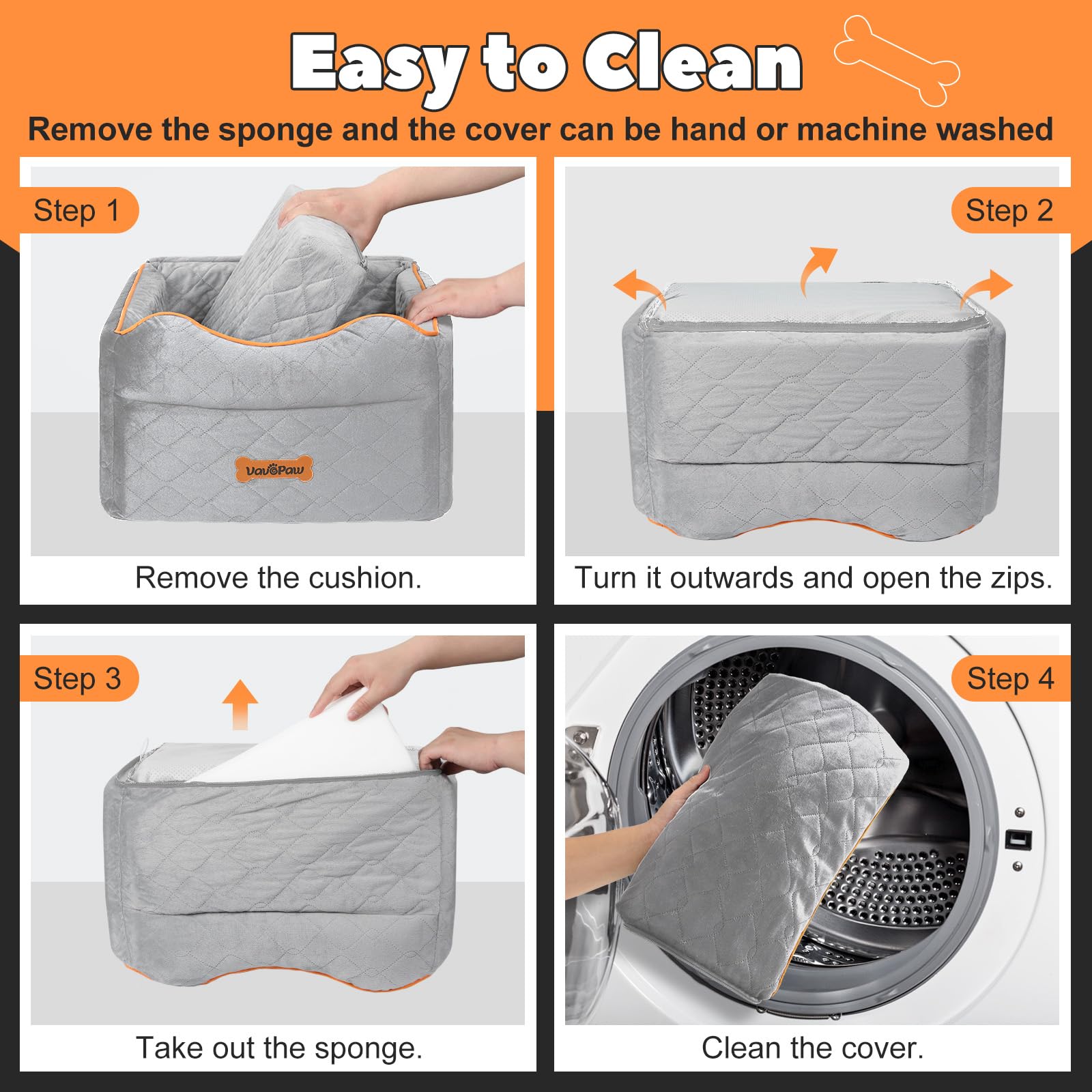 Easy to Clean

Remove the sponge and the cover can be hand or machine washed

Step 1

VavoPaw

Remove the cushion.

Step 2

Turn it outwards and open the zips.

Step 3

Take out the sponge.

Step 4

Clean the cover.