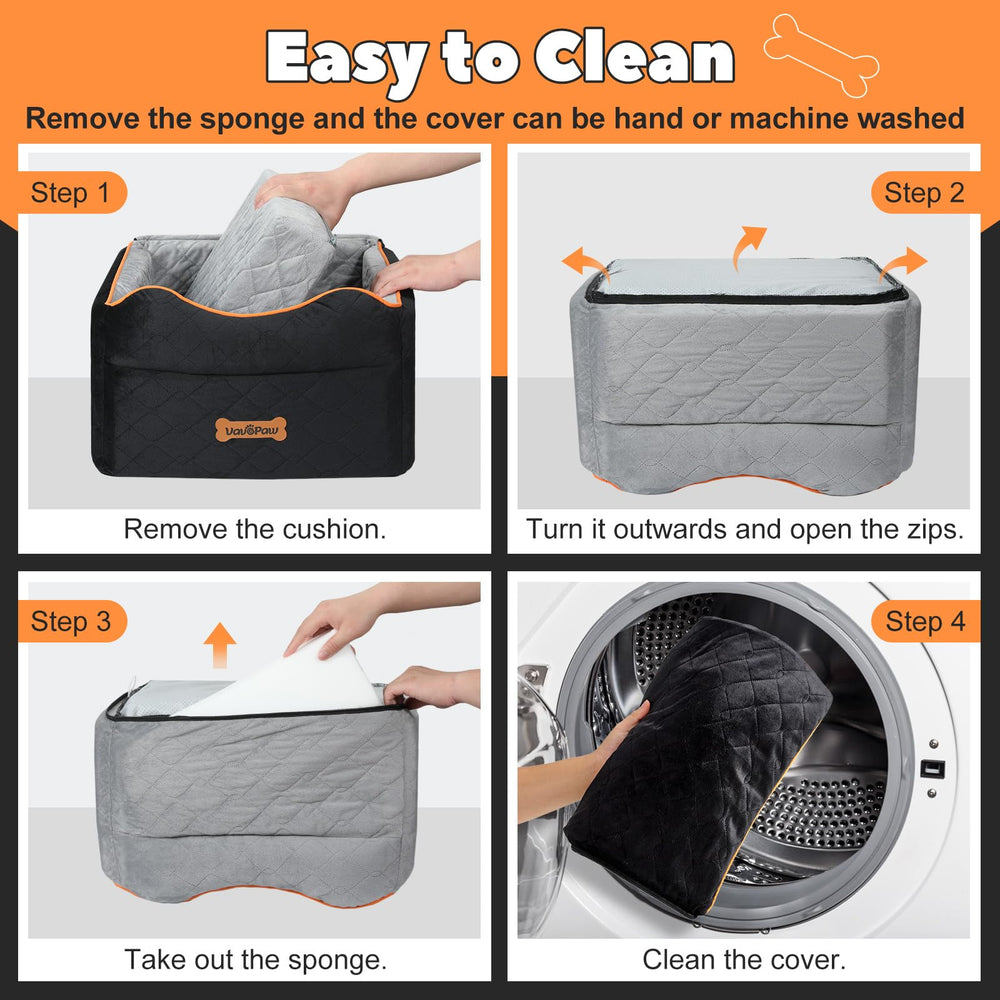 Easy to Clean

Remove the sponge and the cover can be hand or machine washed

Step 1

VavoPaw

Remove the cushion.

Step 2

Turn it outwards and open the zips.

Step 3

Take out the sponge.

Step 4

Clean the cover.