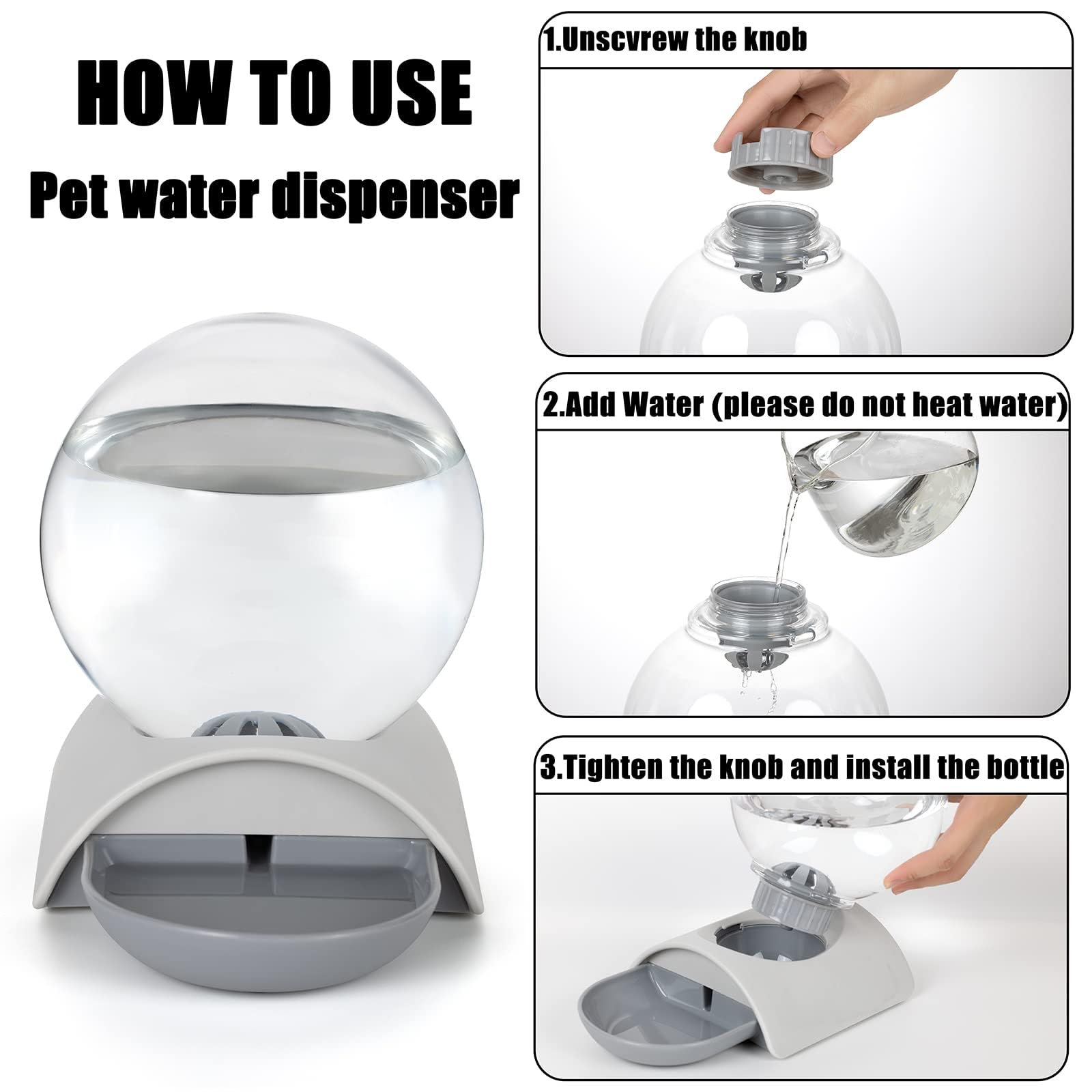 HOW TO USE

Pet water dispenser

1.Unscvrew the knob

2.Add Water (please do not heat water)

3.Tighten the knob and install the bottle