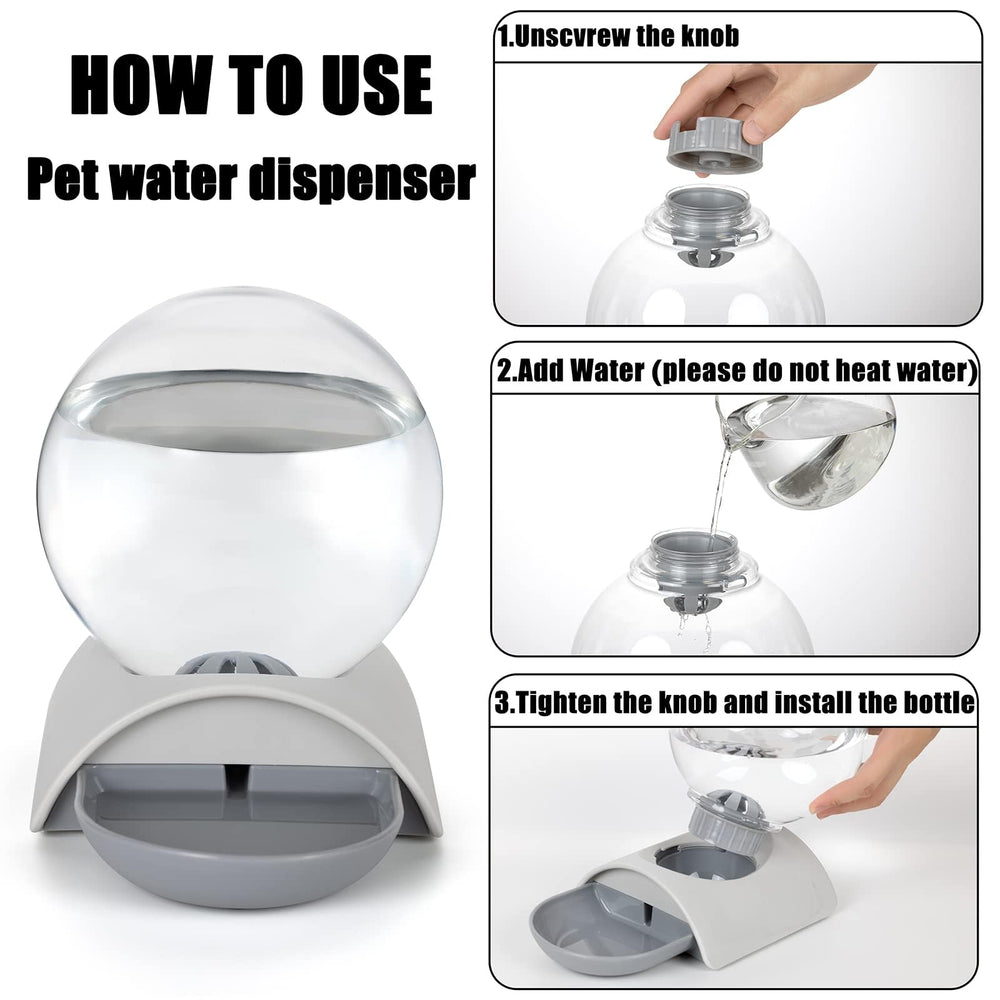 HOW TO USE

Pet water dispenser

1.Unscvrew the knob

2.Add Water (please do not heat water)

3.Tighten the knob and install the bottle