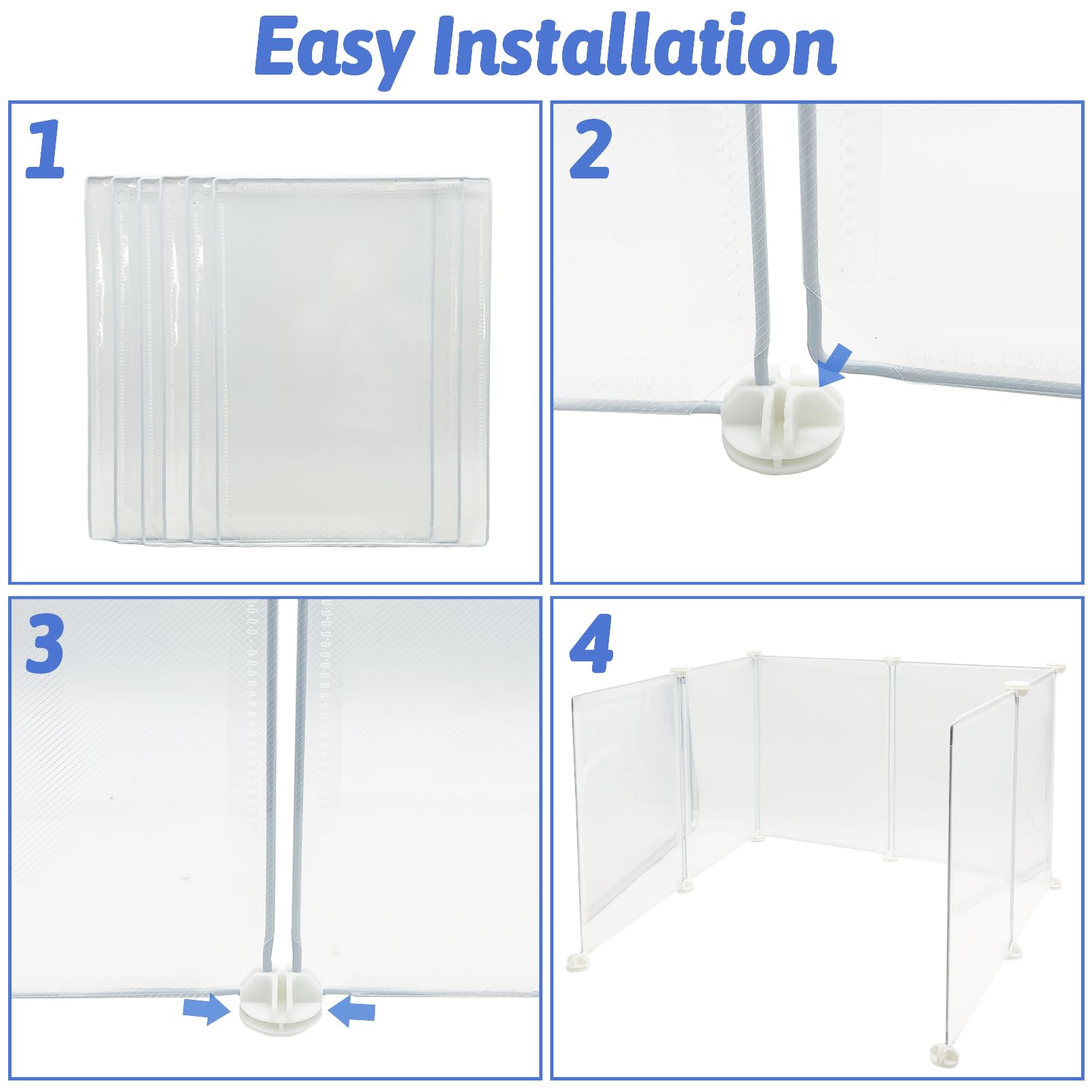 Easy Installation

1

2

3

4