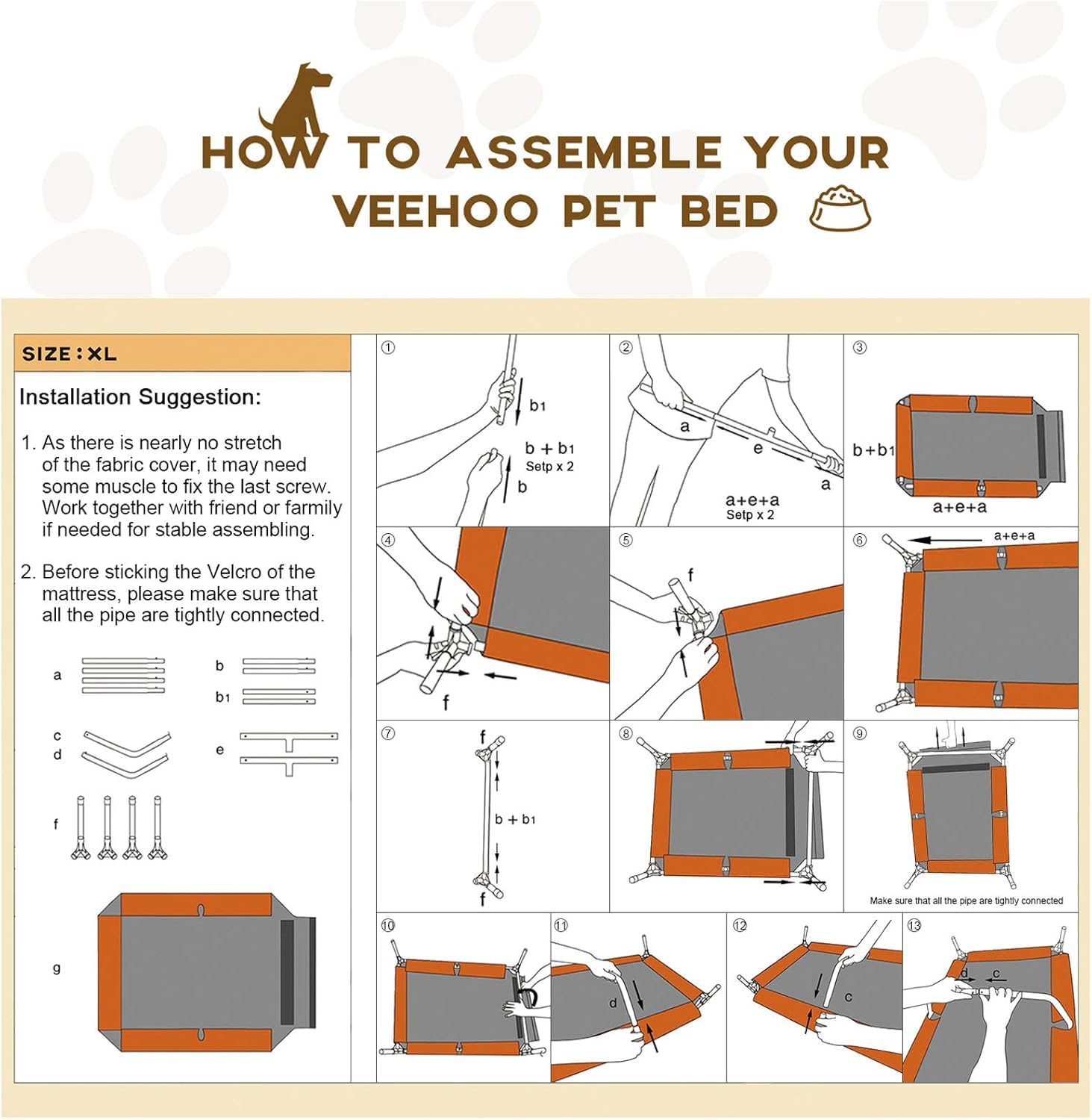 HOW TO ASSEMBLE YOUR VEEHOO PET BED

SIZE : XL

Installation Suggestion:

1. As there is nearly no stretch of the fabric cover, it may need some muscle to fix the last screw. Work together with friend or farmily if needed for stable assembling.

2. Before sticking the Velcro of the mattress, please make sure that all the pipe are tightly connected.

a
b
b1
c
d
e
f
g

①
b1
b + b1
Setp x 2
b

②
a
e
a
a+e+a
Setp x 2

③
b+b1
a+e+a

④
f

⑤
f

⑥
a+e+a

⑦
f
b + b1
f

⑧

⑨
Make sure that all the pipe are tightly connected

⑩

⑪
d

⑫
c

⑬
d
c