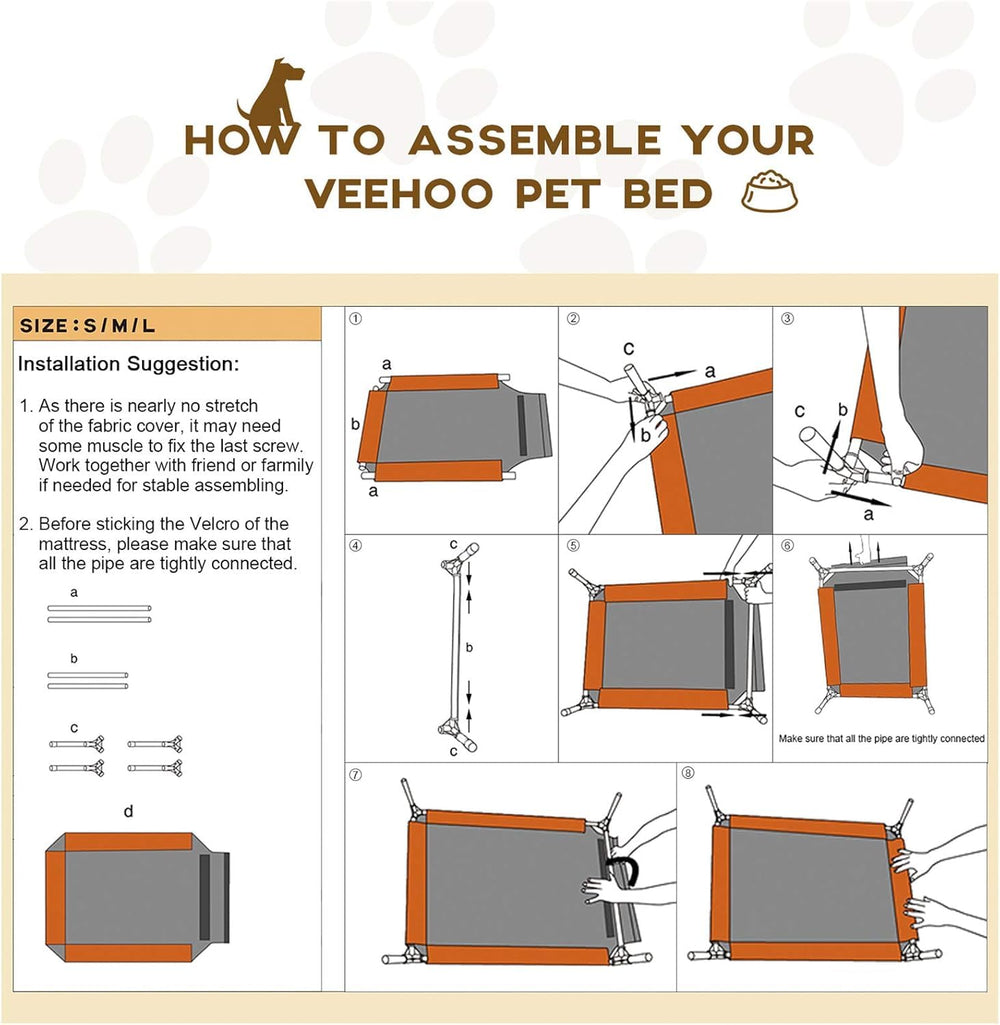 HOW TO ASSEMBLE YOUR VEEHOO PET BED

SIZE : S / M / L

Installation Suggestion:

1. As there is nearly no stretch of the fabric cover, it may need some muscle to fix the last screw. Work together with friend or farmily if needed for stable assembling.

2. Before sticking the Velcro of the mattress, please make sure that all the pipe are tightly connected.

a

b

c

d

①
a
b
a

②
c
a
b

③
c
b
a

④
c
b
c

⑤

⑥
Make sure that all the pipe are tightly connected

⑦

⑧