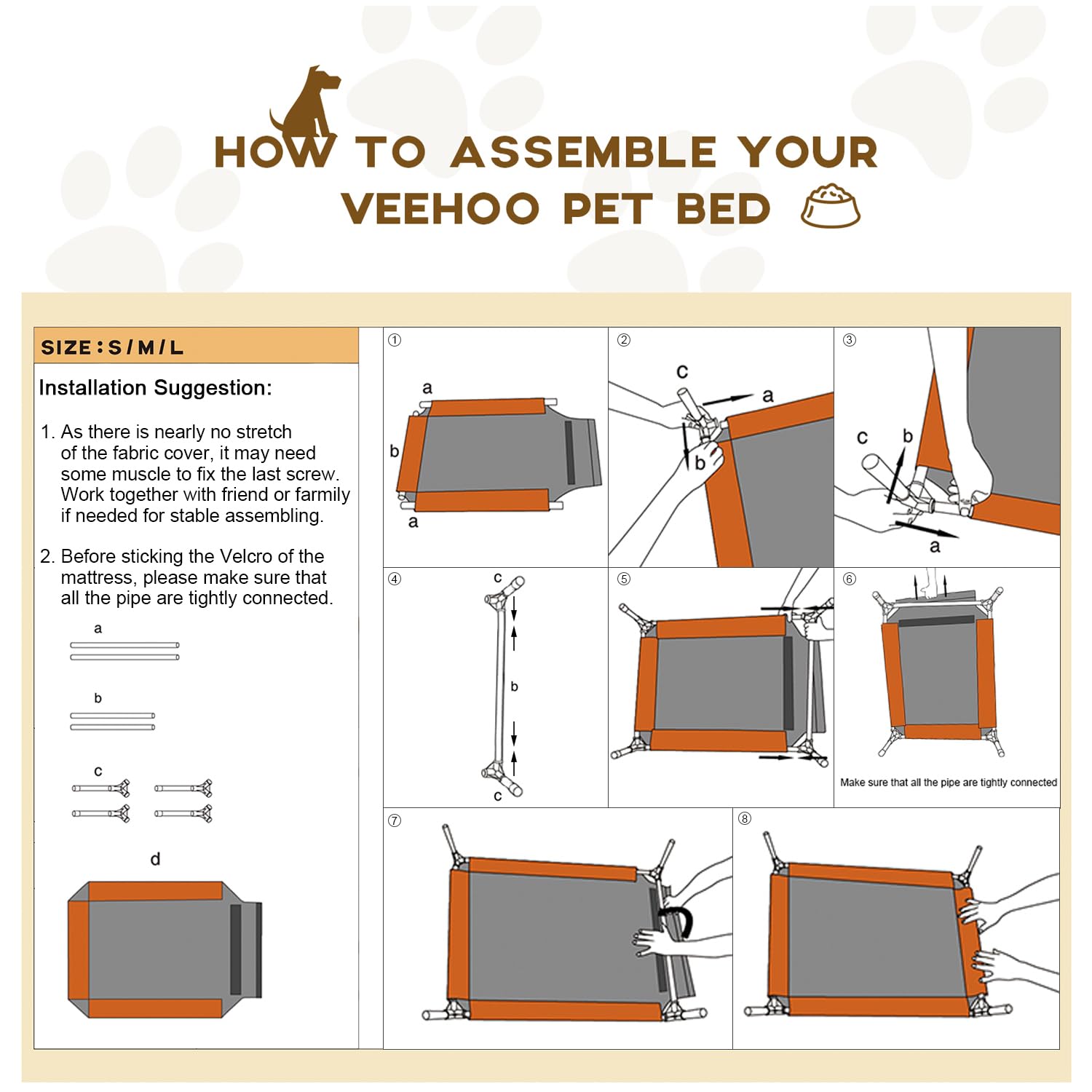 HOW TO ASSEMBLE YOUR VEEHOO PET BED

SIZE : S / M / L

Installation Suggestion:

1. As there is nearly no stretch of the fabric cover, it may need some muscle to fix the last screw. Work together with friend or farmily if needed for stable assembling.

2. Before sticking the Velcro of the mattress, please make sure that all the pipe are tightly connected.

a

b

c

d

①
a
b
a

②
c
a
b

③
c
b
a

④
c
b
c

⑤

⑥
Make sure that all the pipe are tightly connected

⑦

⑧