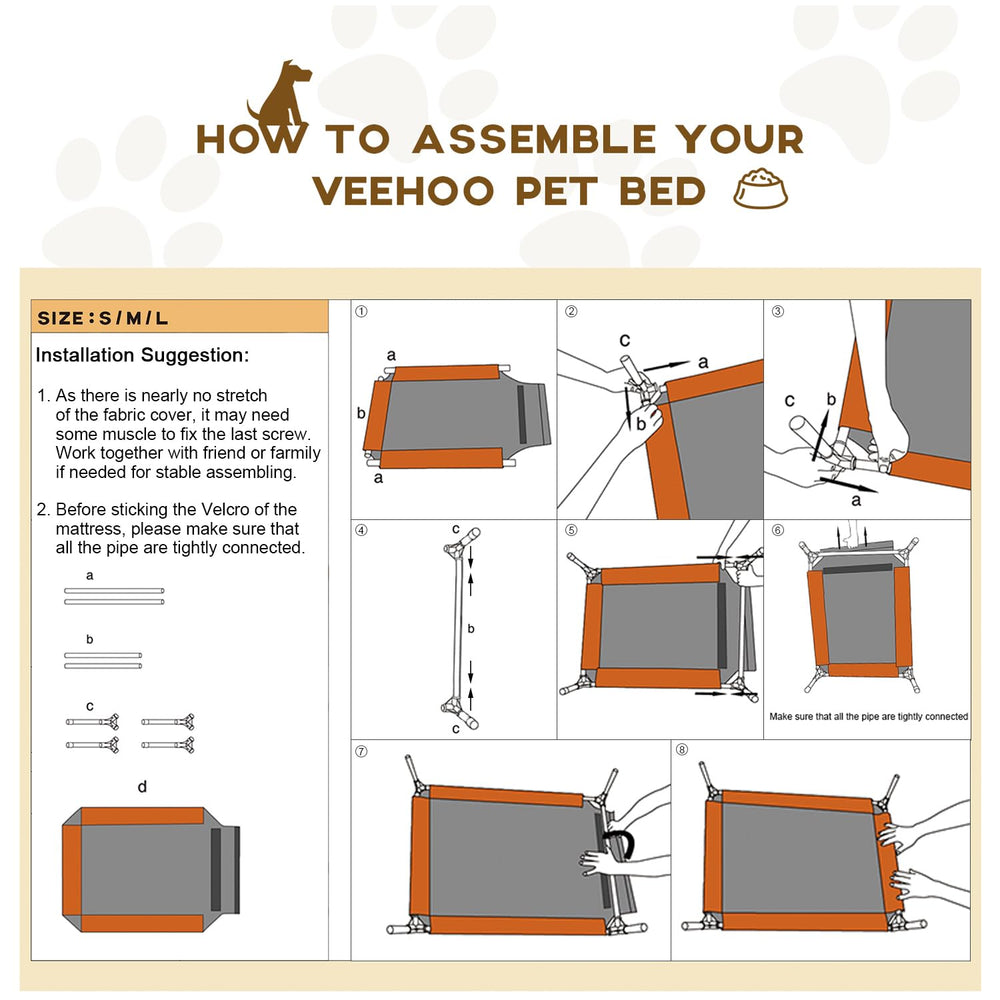 HOW TO ASSEMBLE YOUR VEEHOO PET BED

SIZE : S / M / L

Installation Suggestion:

1. As there is nearly no stretch of the fabric cover, it may need some muscle to fix the last screw. Work together with friend or farmily if needed for stable assembling.

2. Before sticking the Velcro of the mattress, please make sure that all the pipe are tightly connected.

a

b

c

d

①
a
b
a

②
c
a
b

③
c
b
a

④
c
b
c

⑤

⑥
Make sure that all the pipe are tightly connected

⑦

⑧