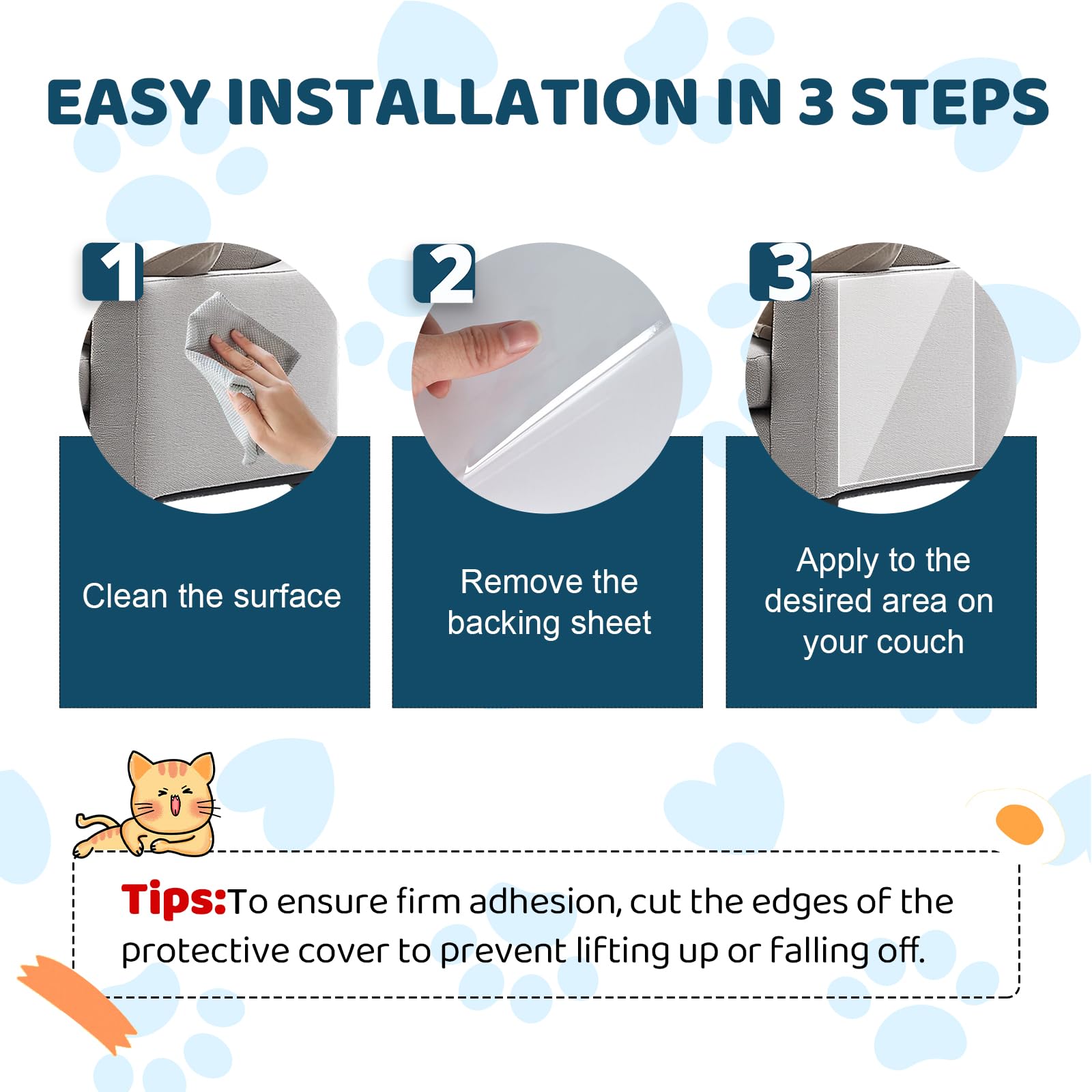 EASY INSTALLATION IN 3 STEPS

1

Clean the surface

2

Remove the backing sheet

3

Apply to the desired area on your couch

Tips:To ensure firm adhesion, cut the edges of the protective cover to prevent lifting up or falling off.