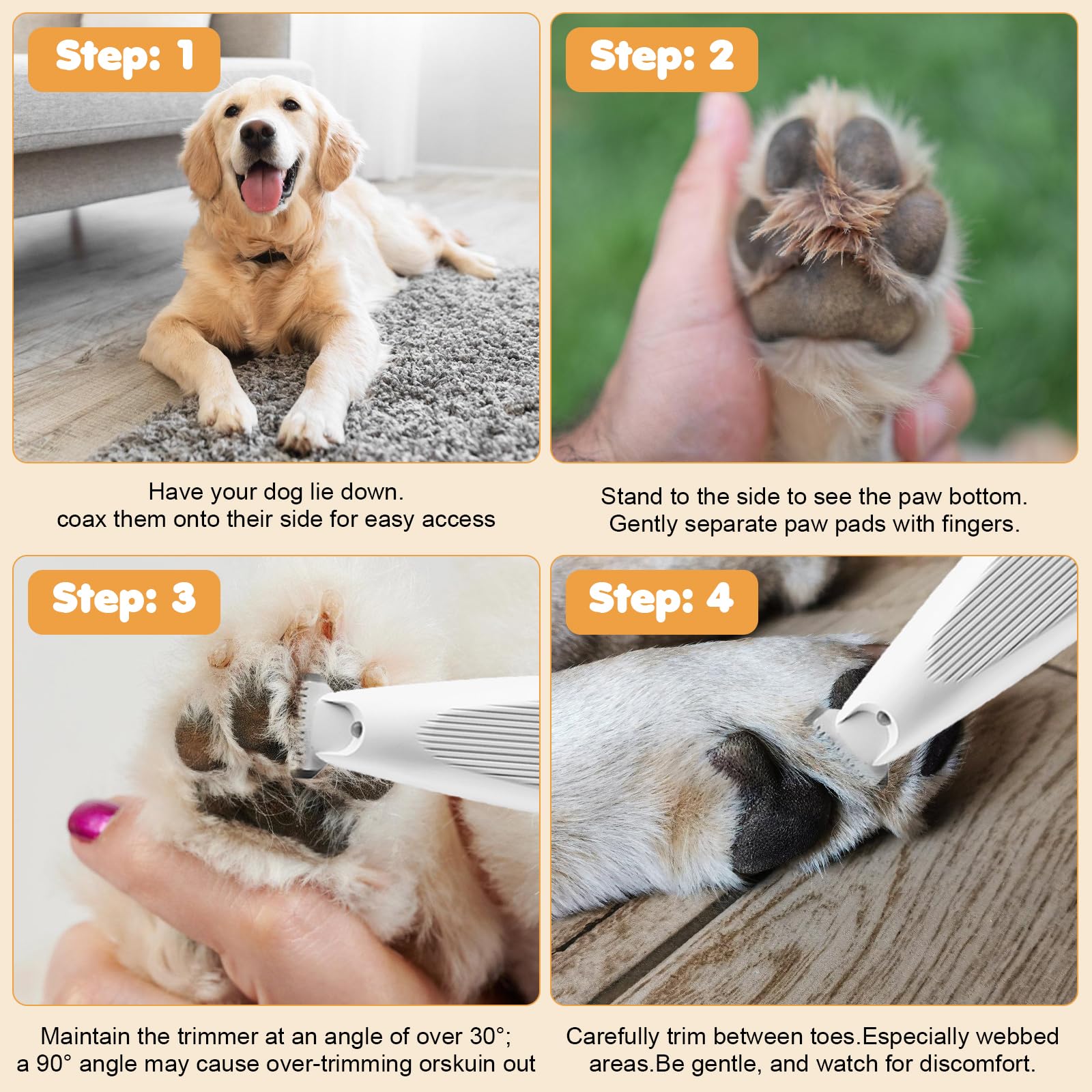 Step: 1

Have your dog lie down.
coax them onto their side for easy access

Step: 2

Stand to the side to see the paw bottom.
Gently separate paw pads with fingers.

Step: 3

Maintain the trimmer at an angle of over 30°;
a 90° angle may cause over-trimming orskuin out

Step: 4

Carefully trim between toes.Especially webbed areas.Be gentle, and watch for discomfort.