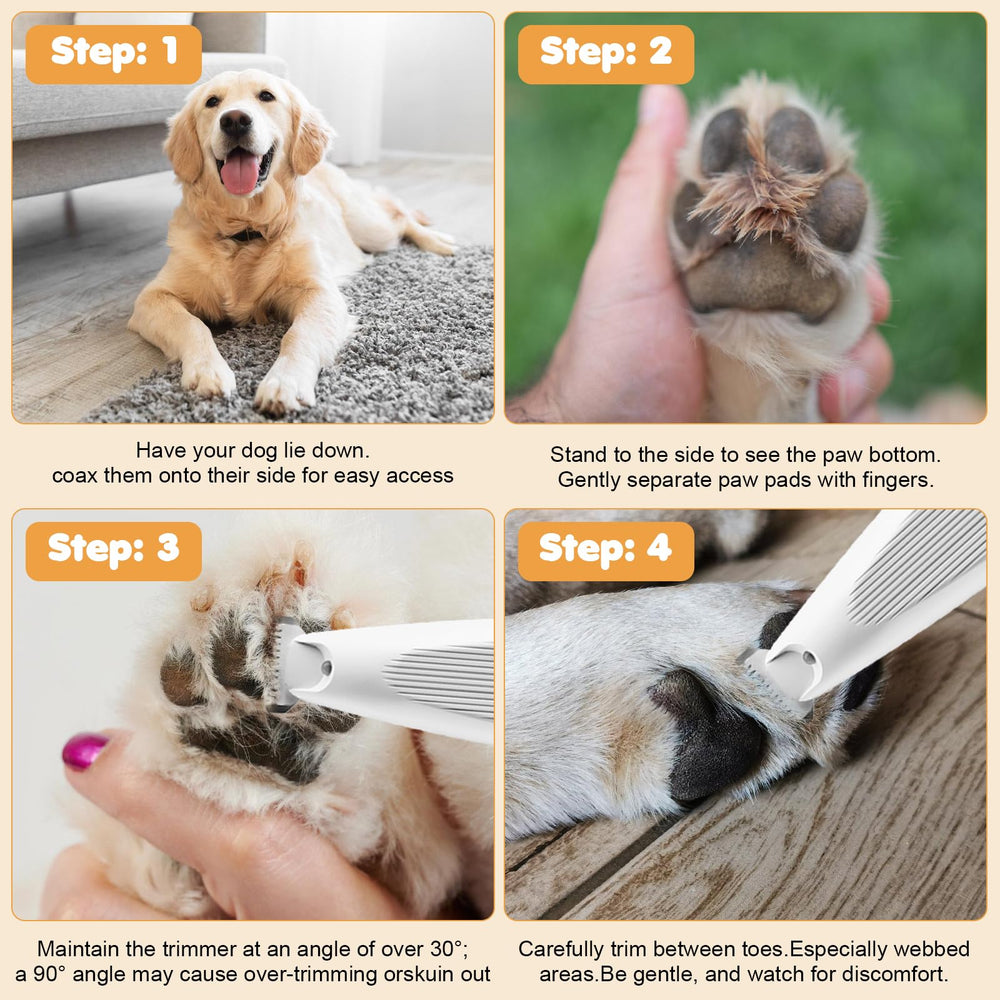 Step: 1

Have your dog lie down.
coax them onto their side for easy access

Step: 2

Stand to the side to see the paw bottom.
Gently separate paw pads with fingers.

Step: 3

Maintain the trimmer at an angle of over 30°;
a 90° angle may cause over-trimming orskuin out

Step: 4

Carefully trim between toes.Especially webbed areas.Be gentle, and watch for discomfort.