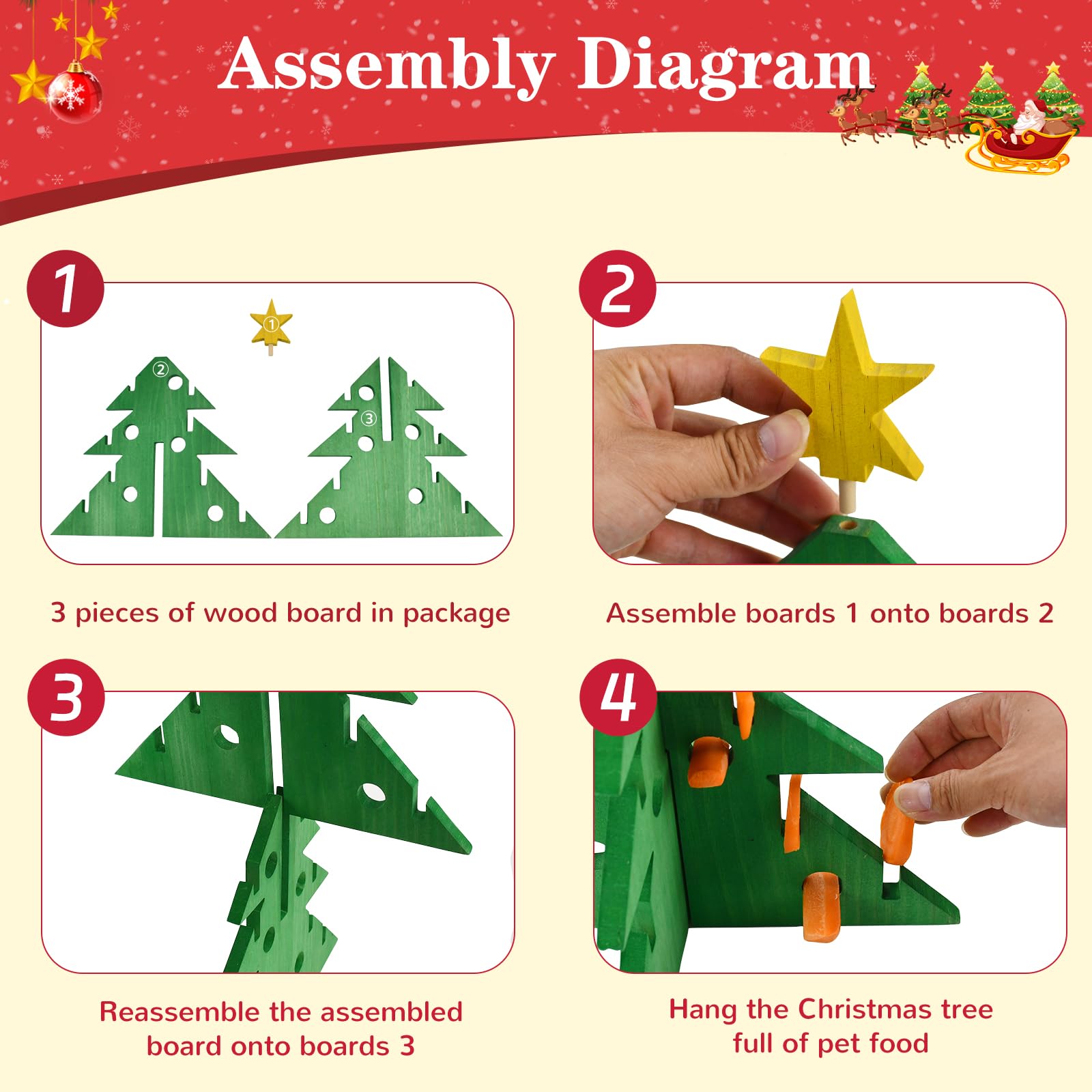 Assembly Diagram

1

①

②

③

3 pieces of wood board in package

2

Assemble boards 1 onto boards 2

3

Reassemble the assembled board onto boards 3

4

Hang the Christmas tree full of pet food