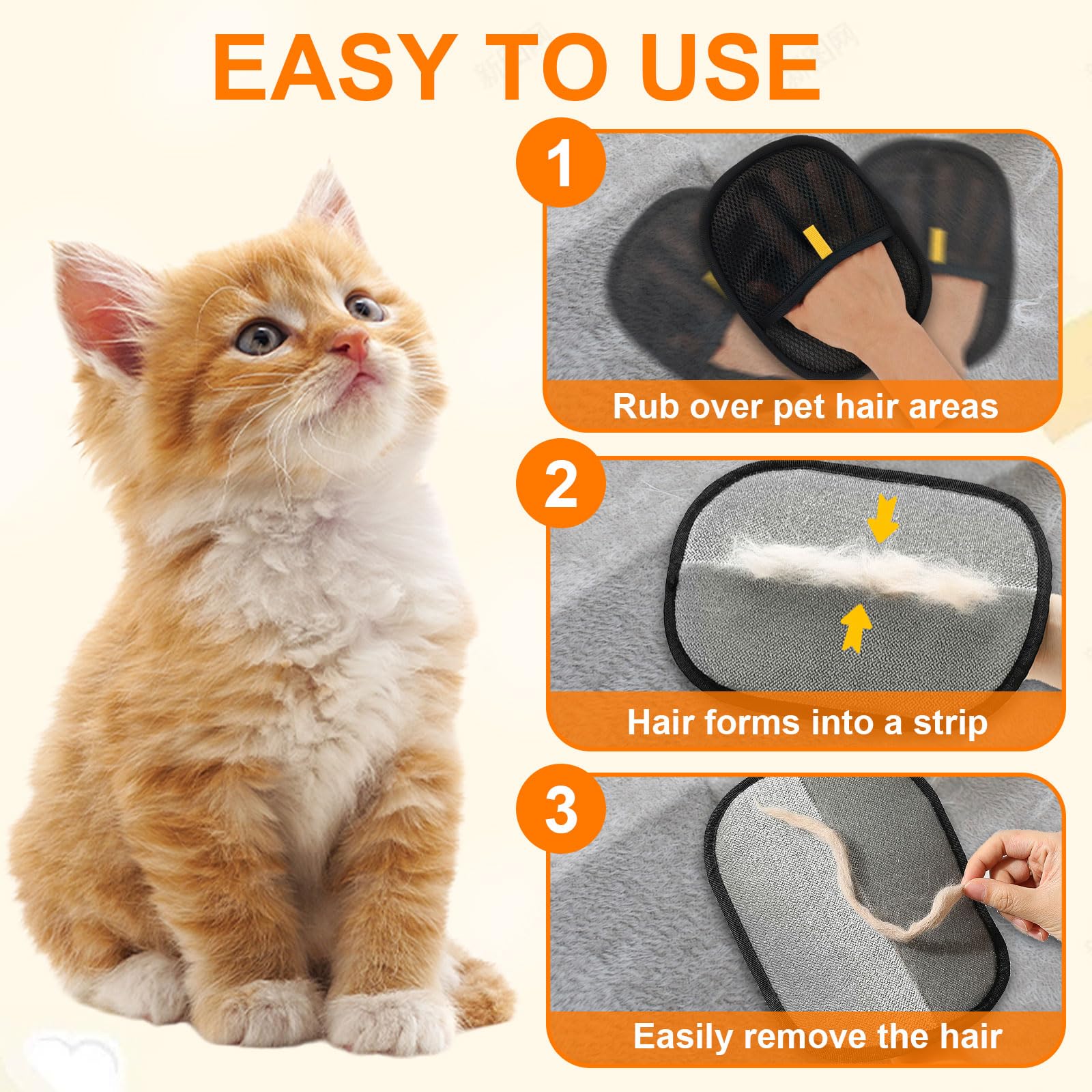 EASY TO USE

1

Rub over pet hair areas

2

Hair forms into a strip

3

Easily remove the hair