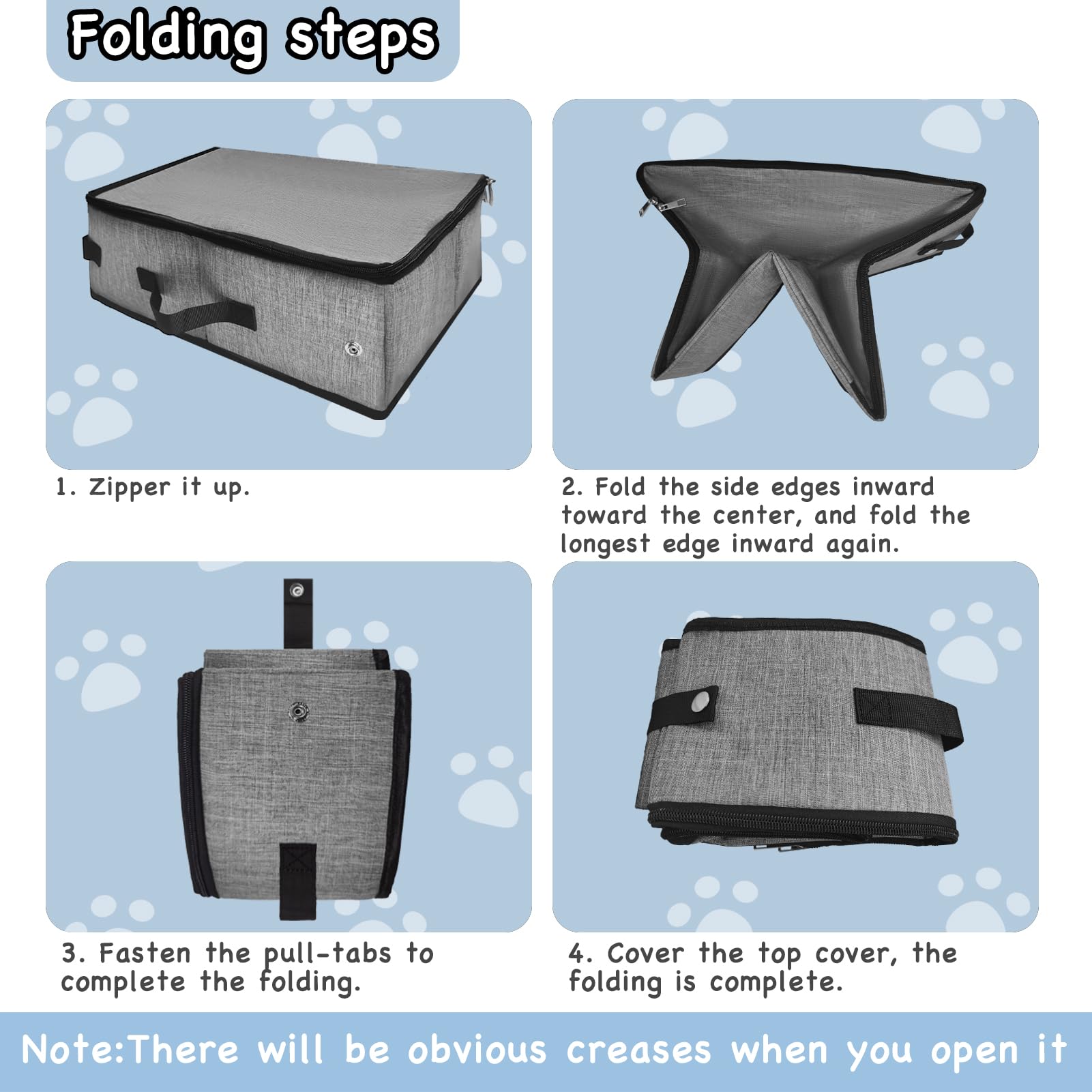 Folding steps

1. Zipper it up.

2. Fold the side edges inward toward the center, and fold the longest edge inward again.

3. Fasten the pull-tabs to complete the folding.

4. Cover the top cover, the folding is complete.

Note:There will be obvious creases when you open it