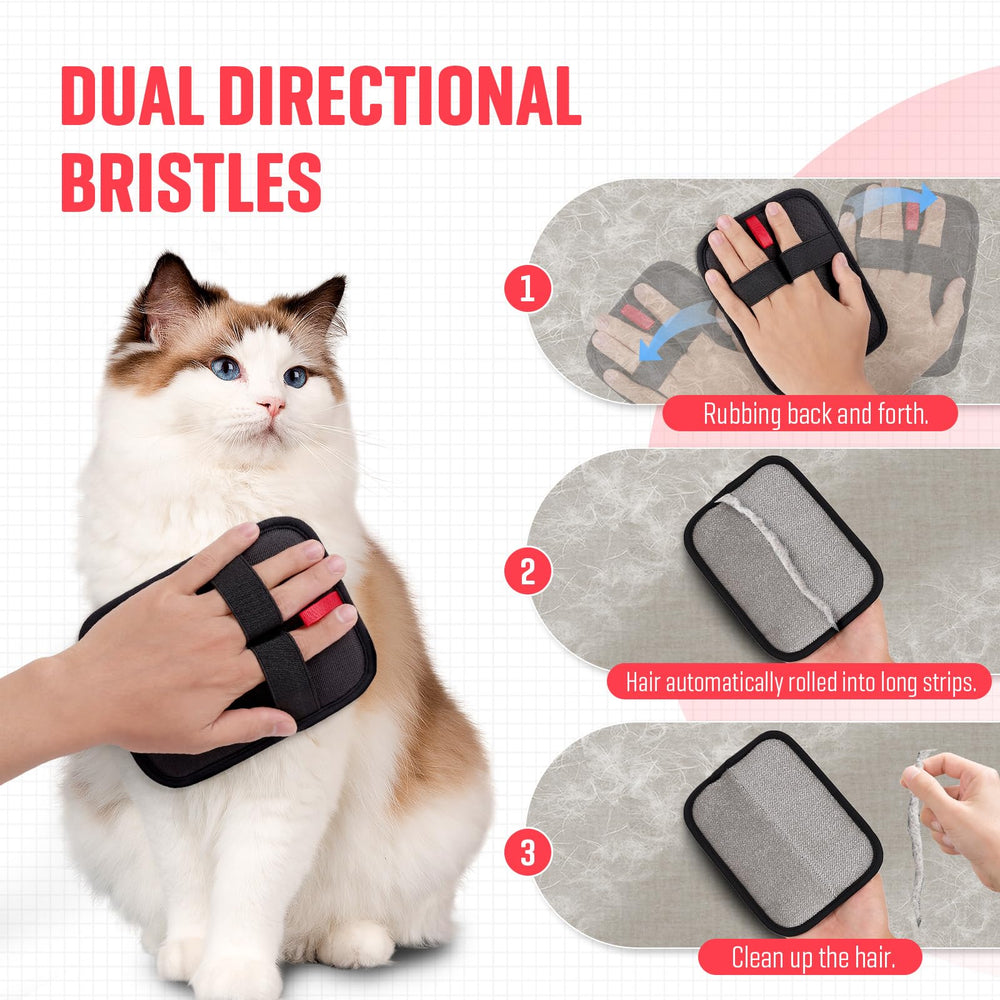 DUAL DIRECTIONAL BRISTLES

1

Rubbing back and forth.

2

Hair automatically rolled into long strips.

3

Clean up the hair.