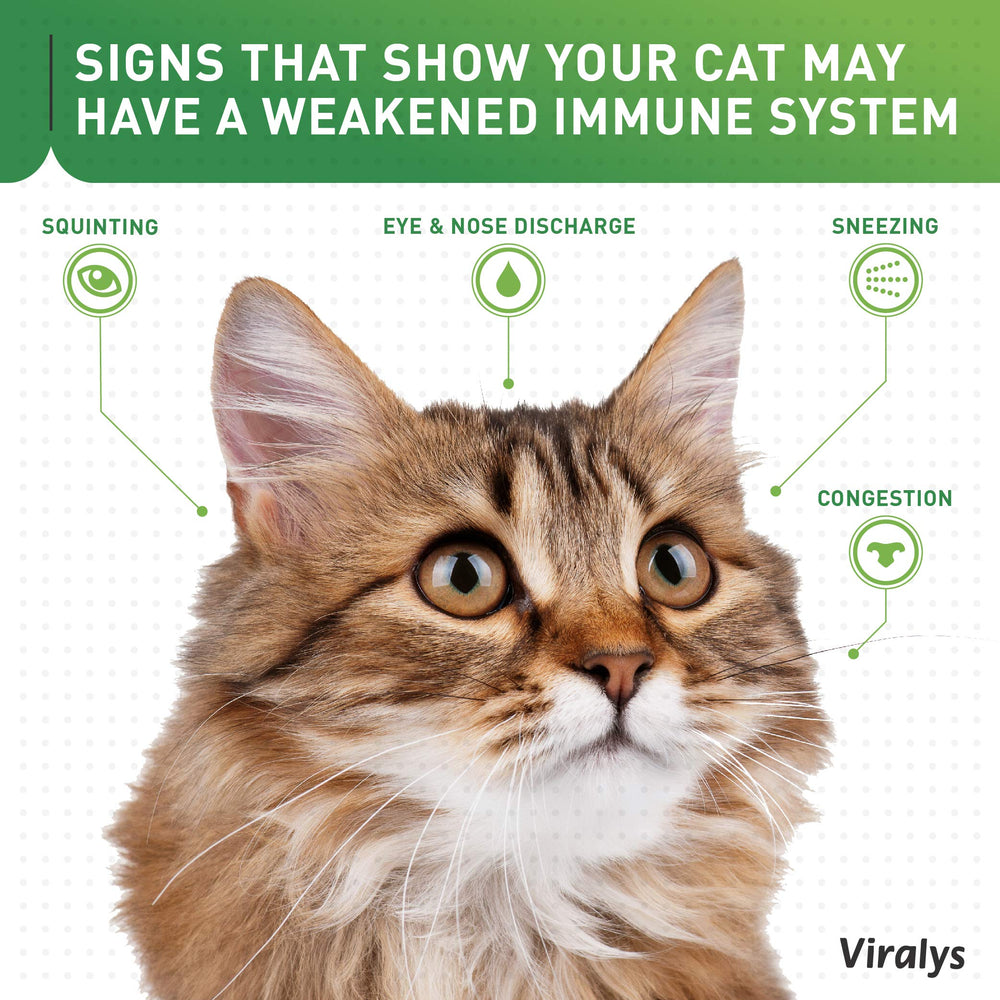 SIGNS THAT SHOW YOUR CAT MAY HAVE A WEAKENED IMMUNE SYSTEM

SQUINTING

EYE & NOSE DISCHARGE

SNEEZING

CONGESTION

Viralys