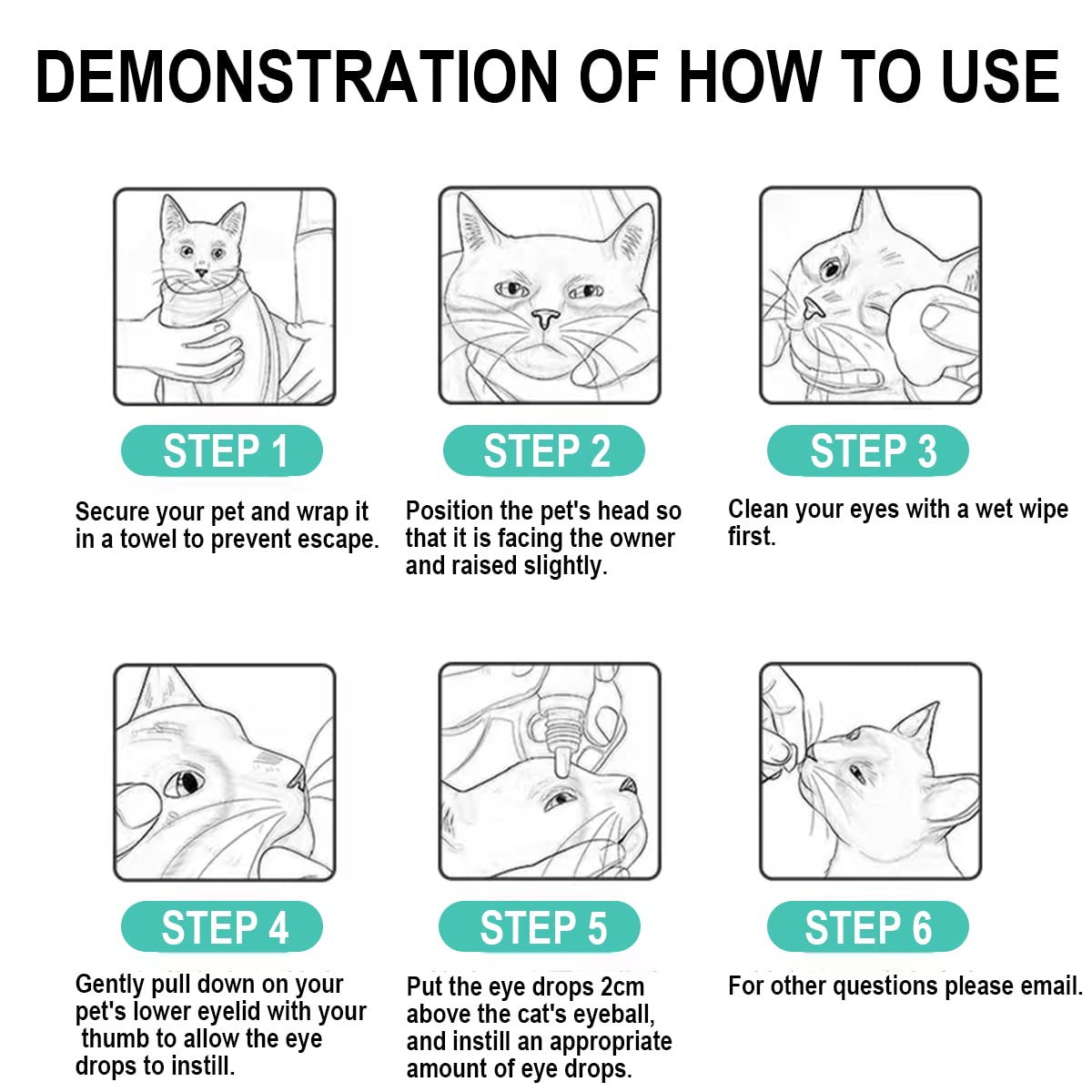 DEMONSTRATION OF HOW TO USE

STEP 1

Secure your pet and wrap it in a towel to prevent escape.

STEP 2

Position the pet's head so that it is facing the owner and raised slightly.

STEP 3

Clean your eyes with a wet wipe first.

STEP 4

Gently pull down on your pet's lower eyelid with your thumb to allow the eye drops to instill.

STEP 5

Put the eye drops 2cm above the cat's eyeball, and instill an appropriate amount of eye drops.

STEP 6

For other questions please email.