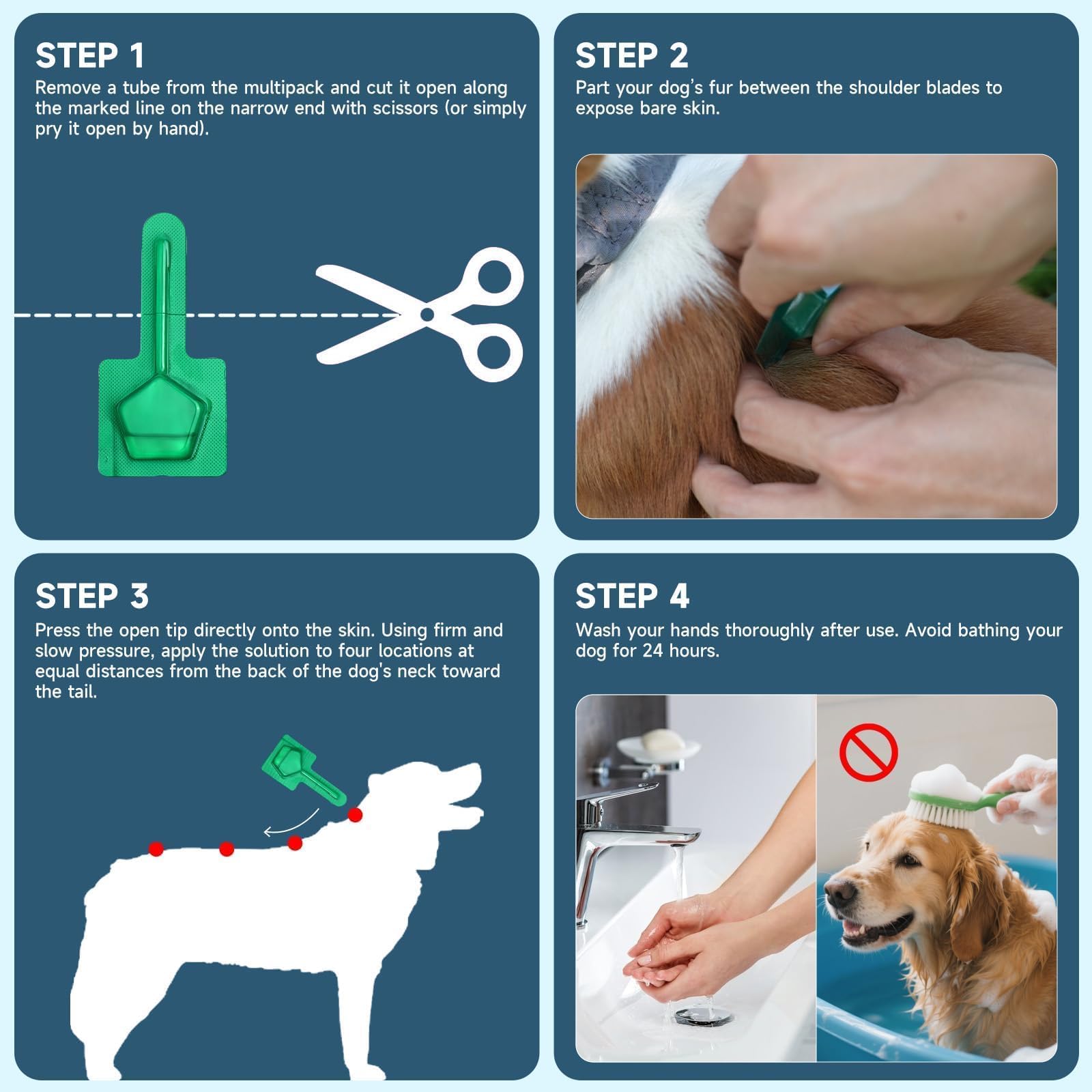 STEP 1
Remove a tube from the multipack and cut it open along the marked line on the narrow end with scissors (or simply pry it open by hand).

STEP 2
Part your dog's fur between the shoulder blades to expose bare skin.

STEP 3
Press the open tip directly onto the skin. Using firm and slow pressure, apply the solution to four locations at equal distances from the back of the dog's neck toward the tail.

STEP 4
Wash your hands thoroughly after use. Avoid bathing your dog for 24 hours.