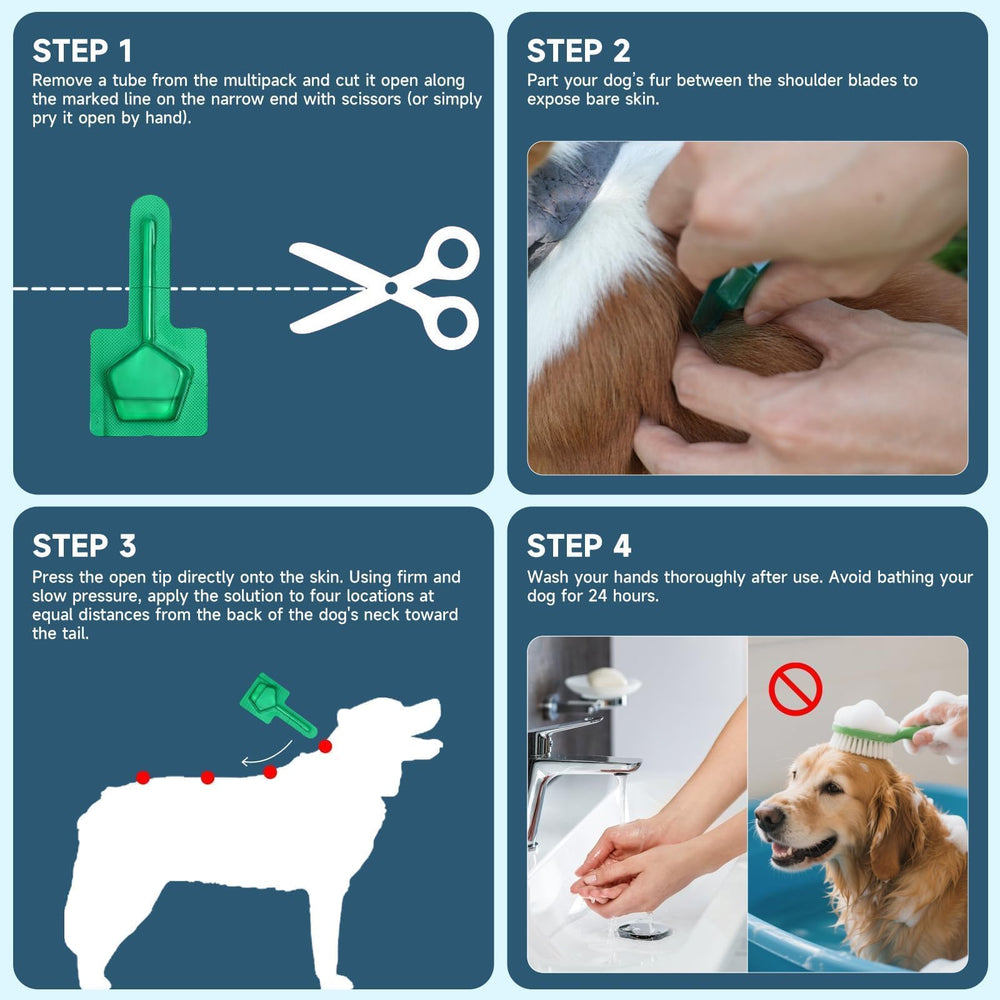 STEP 1
Remove a tube from the multipack and cut it open along the marked line on the narrow end with scissors (or simply pry it open by hand).

STEP 2
Part your dog's fur between the shoulder blades to expose bare skin.

STEP 3
Press the open tip directly onto the skin. Using firm and slow pressure, apply the solution to four locations at equal distances from the back of the dog's neck toward the tail.

STEP 4
Wash your hands thoroughly after use. Avoid bathing your dog for 24 hours.