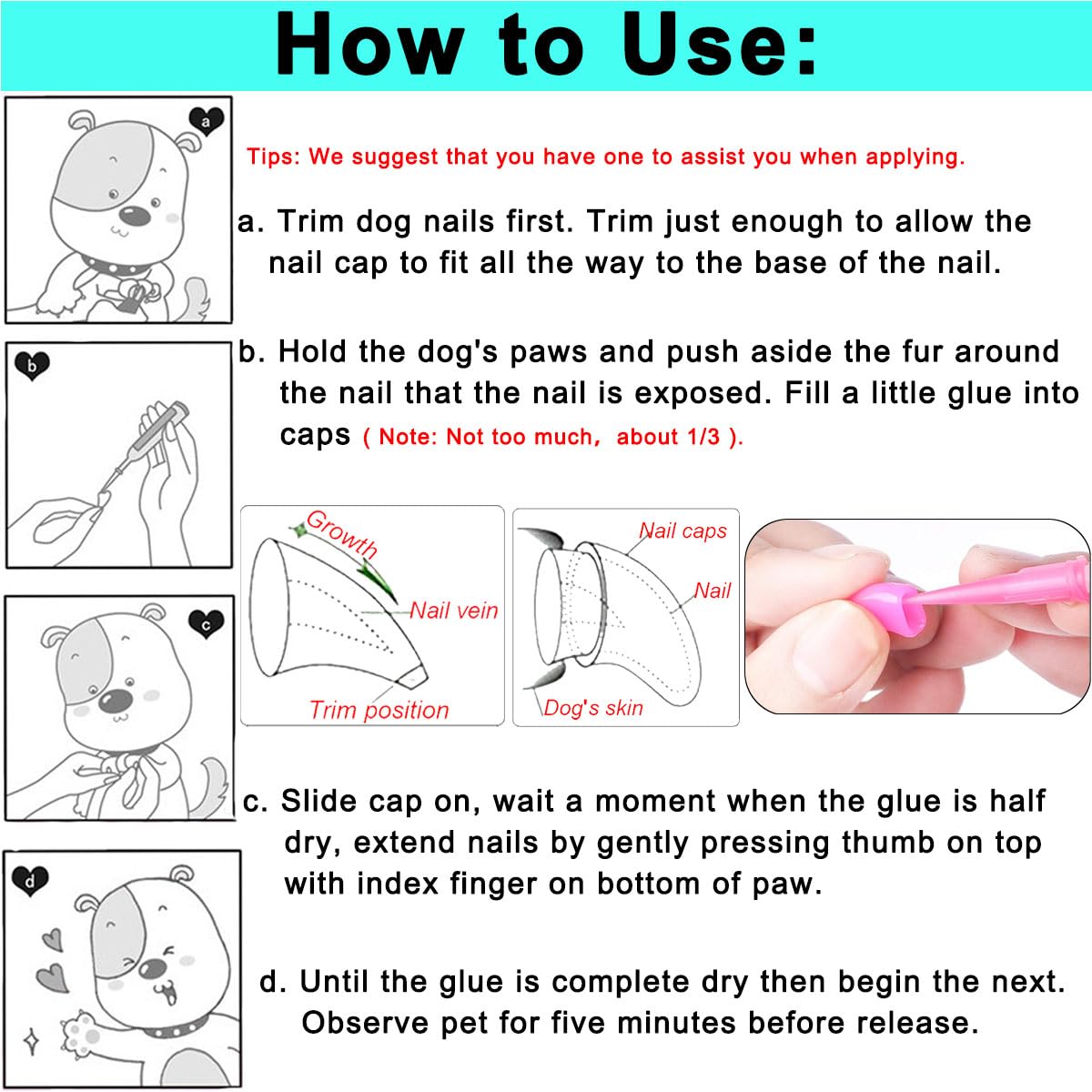 How to Use:

a

Tips: We suggest that you have one to assist you when applying.

a. Trim dog nails first. Trim just enough to allow the nail cap to fit all the way to the base of the nail.

b

b. Hold the dog's paws and push aside the fur around the nail that the nail is exposed. Fill a little glue into caps ( Note: Not too much, about 1/3 ).

Growth
Nail vein
Trim position

Nail caps
Nail
Dog's skin

c

c. Slide cap on, wait a moment when the glue is half dry, extend nails by gently pressing thumb on top with index finger on bottom of paw.

d

d. Until the glue is complete dry then begin the next. Observe pet for five minutes before release.