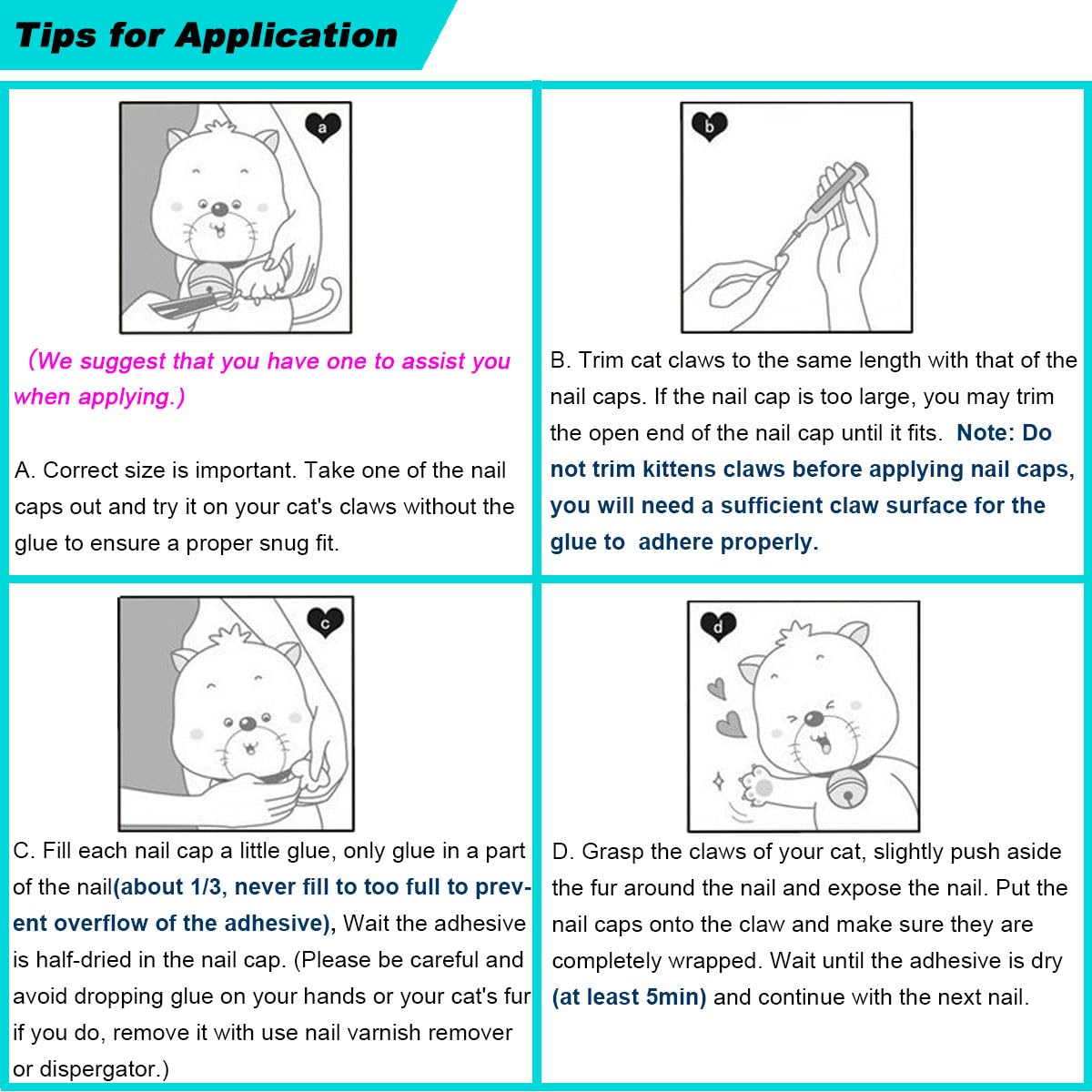 Tips for Application

a

（We suggest that you have one to assist you when applying.)

A. Correct size is important. Take one of the nail caps out and try it on your cat's claws without the glue to ensure a proper snug fit.

b

B. Trim cat claws to the same length with that of the nail caps. If the nail cap is too large, you may trim the open end of the nail cap until it fits. Note: Do not trim kittens claws before applying nail caps, you will need a sufficient claw surface for the glue to adhere properly.

c

C. Fill each nail cap a little glue, only glue in a part of the nail(about 1/3, never fill to too full to prevent overflow of the adhesive), Wait the adhesive is half-dried in the nail cap. (Please be careful and avoid dropping glue on your hands or your cat's fur if you do, remove it with use nail varnish remover or dispergator.)

d

D. Grasp the claws of your cat, slightly push aside the fur around the nail and expose the nail. Put the nail caps onto the claw and make sure they are completely wrapped. Wait until the adhesive is dry (at least 5min) and continue with the next nail.