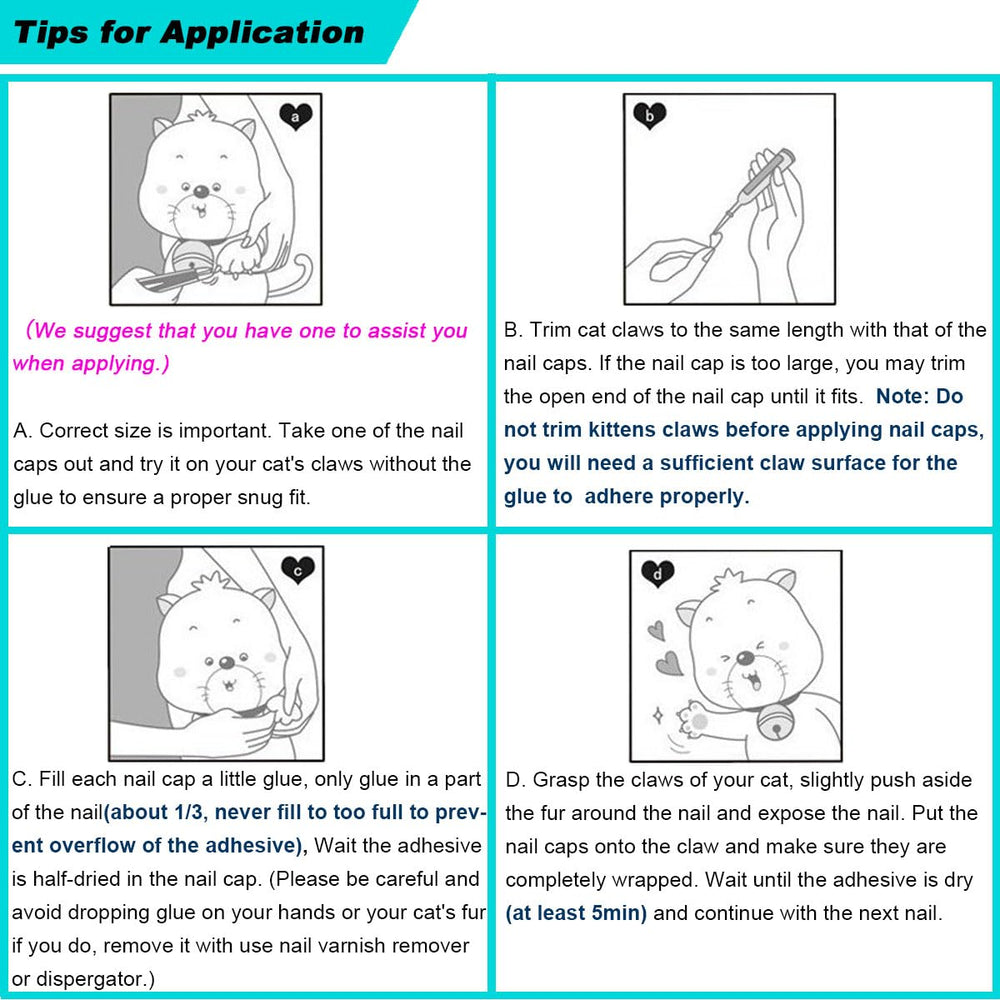 Tips for Application

a

（We suggest that you have one to assist you when applying.)

A. Correct size is important. Take one of the nail caps out and try it on your cat's claws without the glue to ensure a proper snug fit.

b

B. Trim cat claws to the same length with that of the nail caps. If the nail cap is too large, you may trim the open end of the nail cap until it fits. Note: Do not trim kittens claws before applying nail caps, you will need a sufficient claw surface for the glue to adhere properly.

c

C. Fill each nail cap a little glue, only glue in a part of the nail(about 1/3, never fill to too full to prevent overflow of the adhesive), Wait the adhesive is half-dried in the nail cap. (Please be careful and avoid dropping glue on your hands or your cat's fur if you do, remove it with use nail varnish remover or dispergator.)

d

D. Grasp the claws of your cat, slightly push aside the fur around the nail and expose the nail. Put the nail caps onto the claw and make sure they are completely wrapped. Wait until the adhesive is dry (at least 5min) and continue with the next nail.