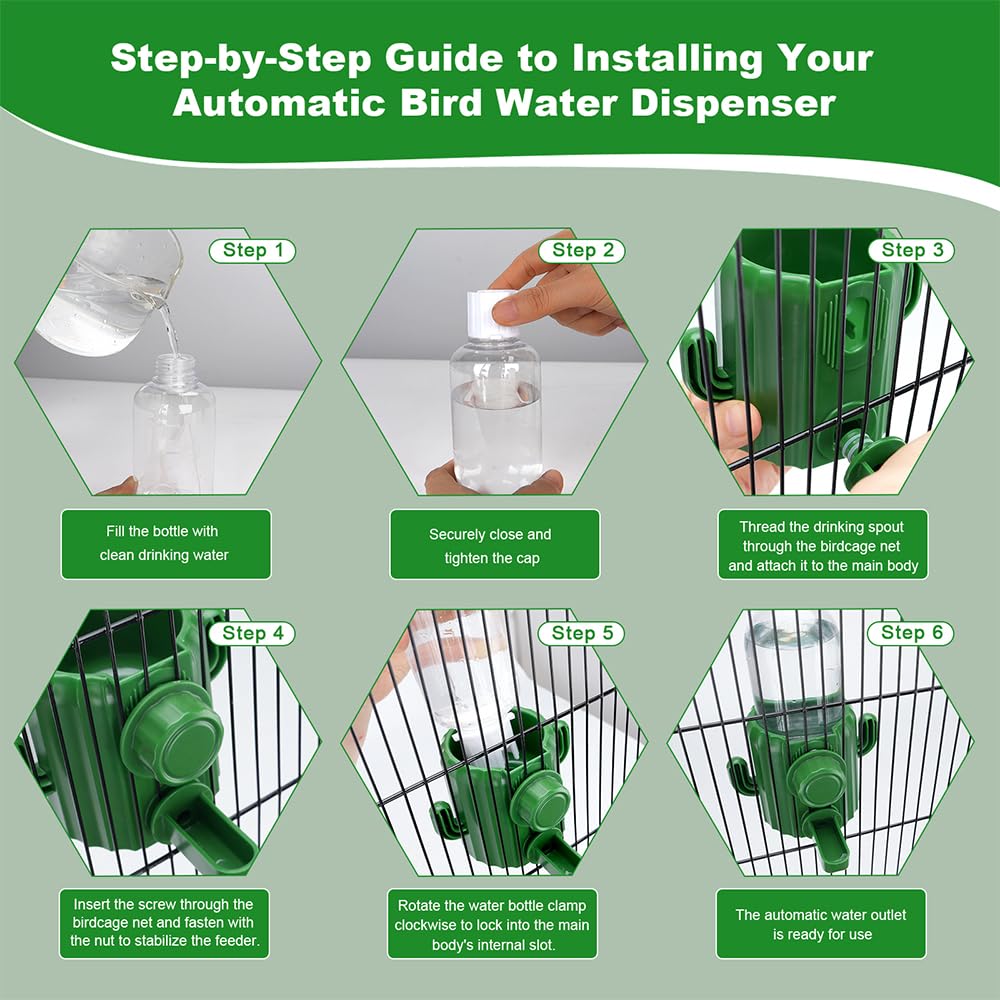 Step-by-Step Guide to Installing Your Automatic Bird Water Dispenser

Step 1

Fill the bottle with clean drinking water

Step 2

Securely close and tighten the cap

Step 3

Thread the drinking spout through the birdcage net and attach it to the main body

Step 4

Insert the screw through the birdcage net and fasten with the nut to stabilize the feeder.

Step 5

Rotate the water bottle clamp clockwise to lock into the main body's internal slot.

Step 6

The automatic water outlet is ready for use